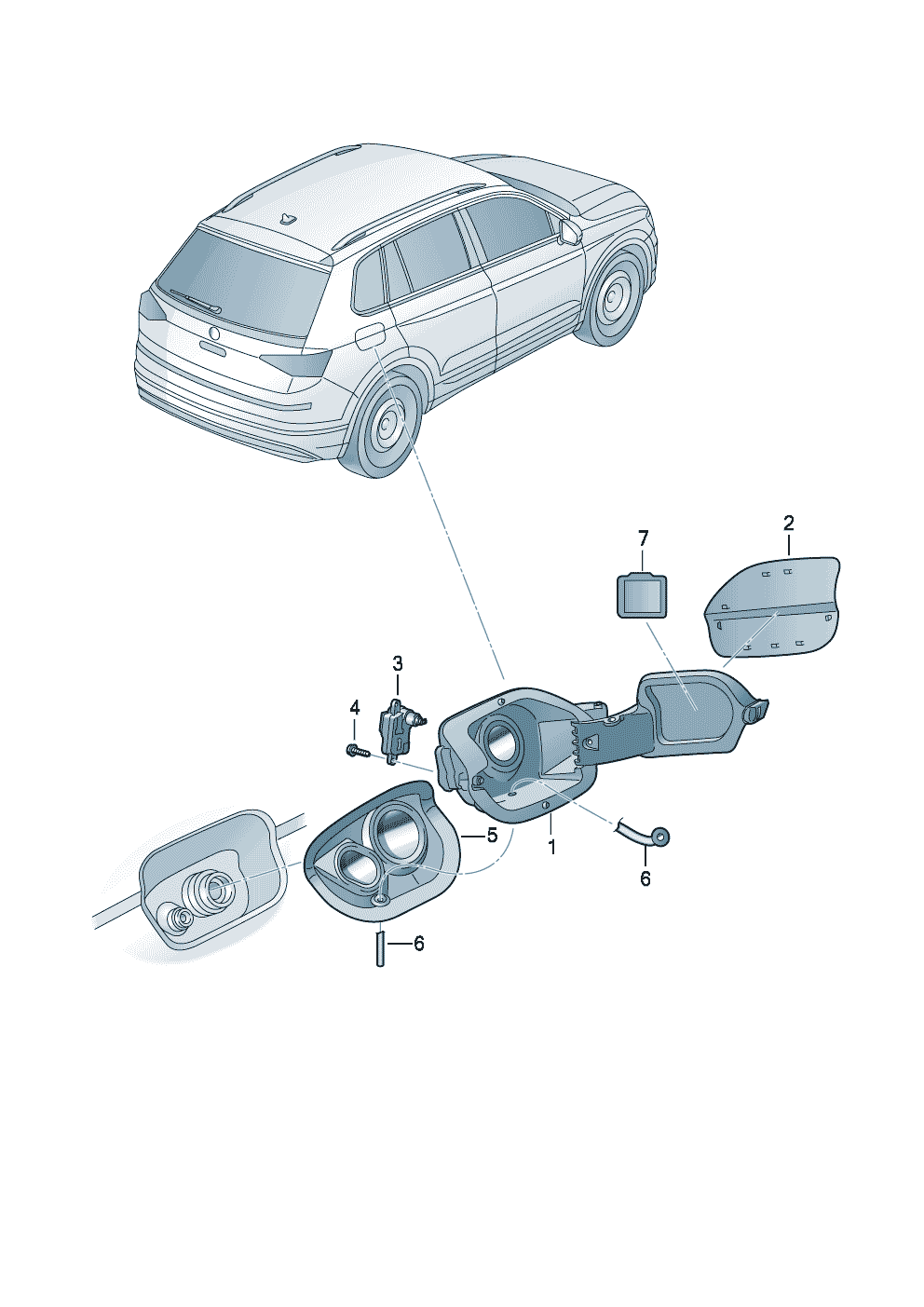 7
2
3
4
5
1
6
6