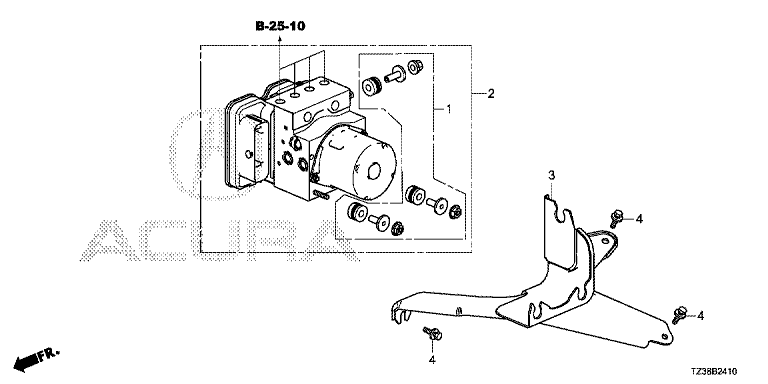 B-25-10

1

2

3

4

4

4

ACURA

FR.

TZ38B2410