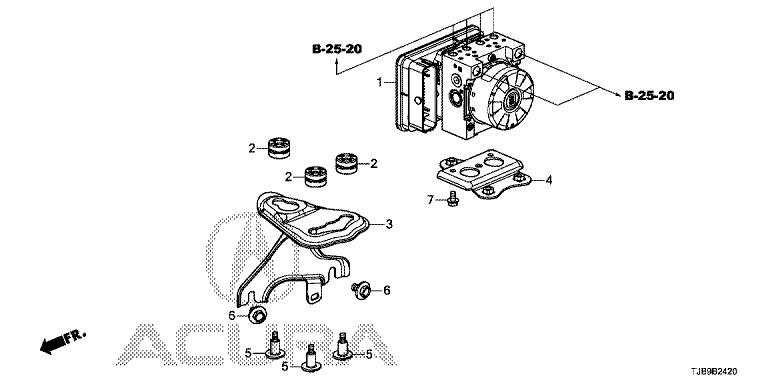 B-25-20
1
B-25-20
2
2
2
4
7
3
6
6
FR.
ACURA
5
5
5
TJB9B2420