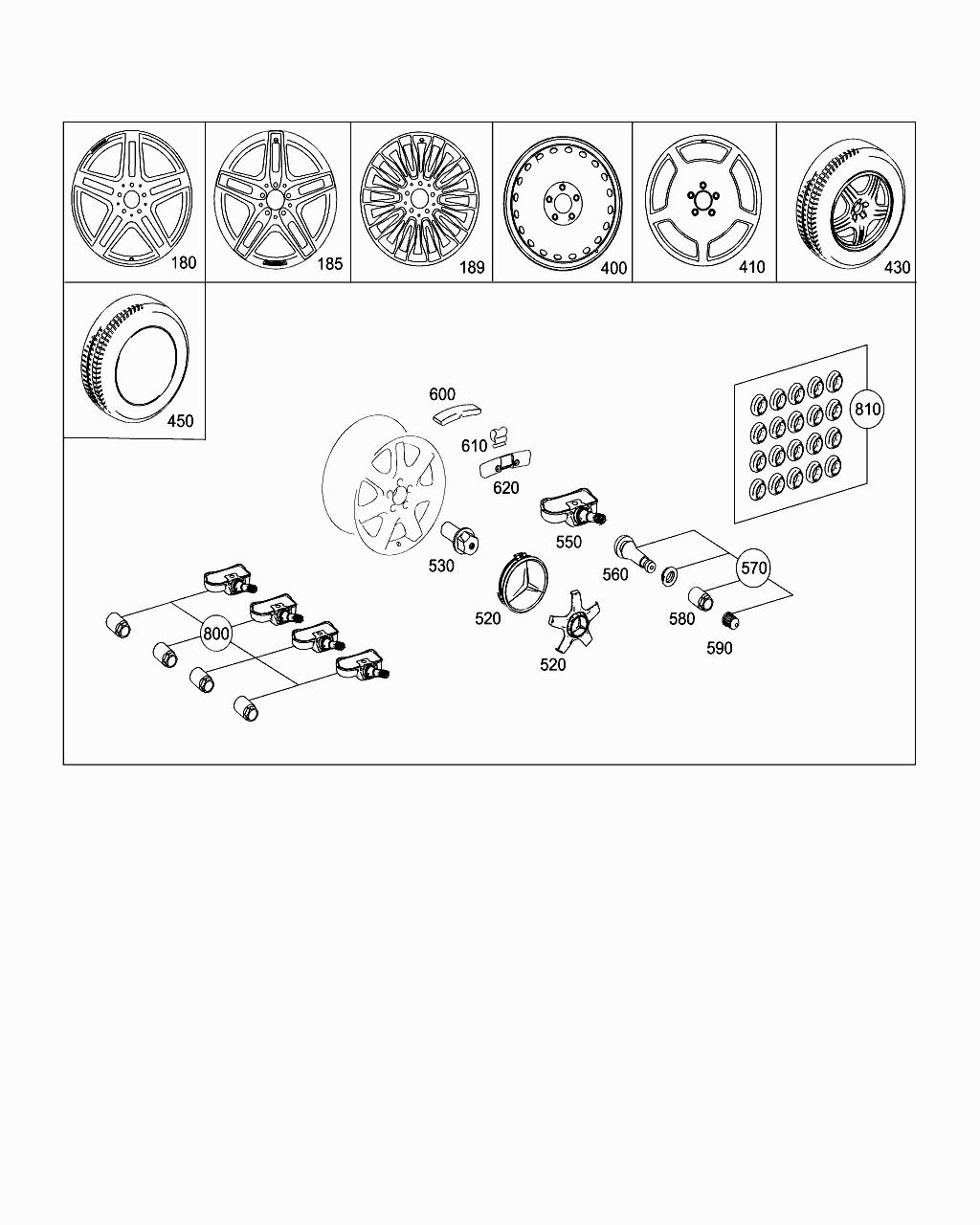 180
185
189
400
410
430
450
600
610
620
810
530
550
560
570
520
580
590
520
800