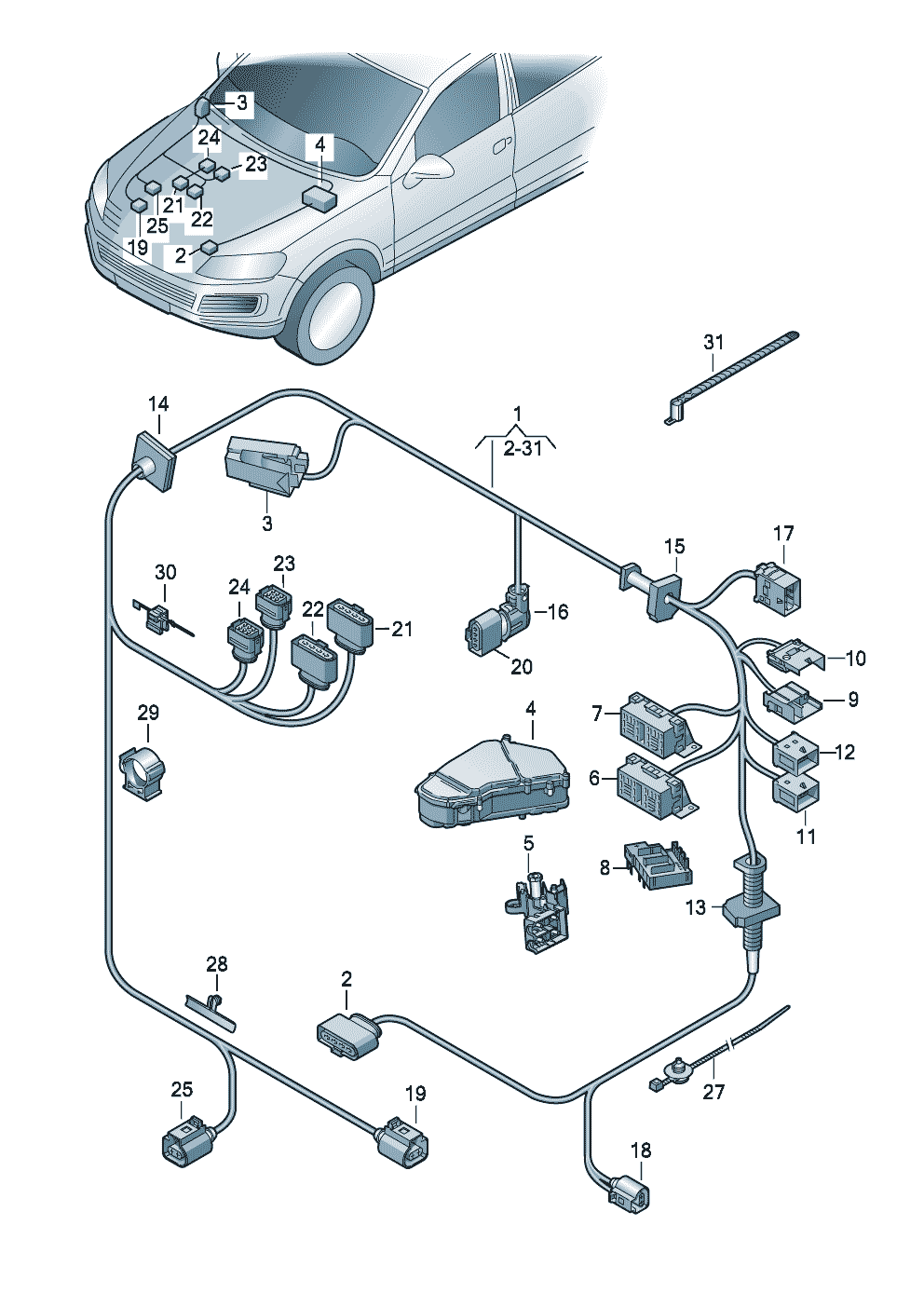 3
24
23
4
21
22
25
19
2
31
14
1
2-31
3
15
17
30
23
24
22
21
16
20
10
9
29
4
7
12
6
11
5
8
13
28
2
27
25
19
18