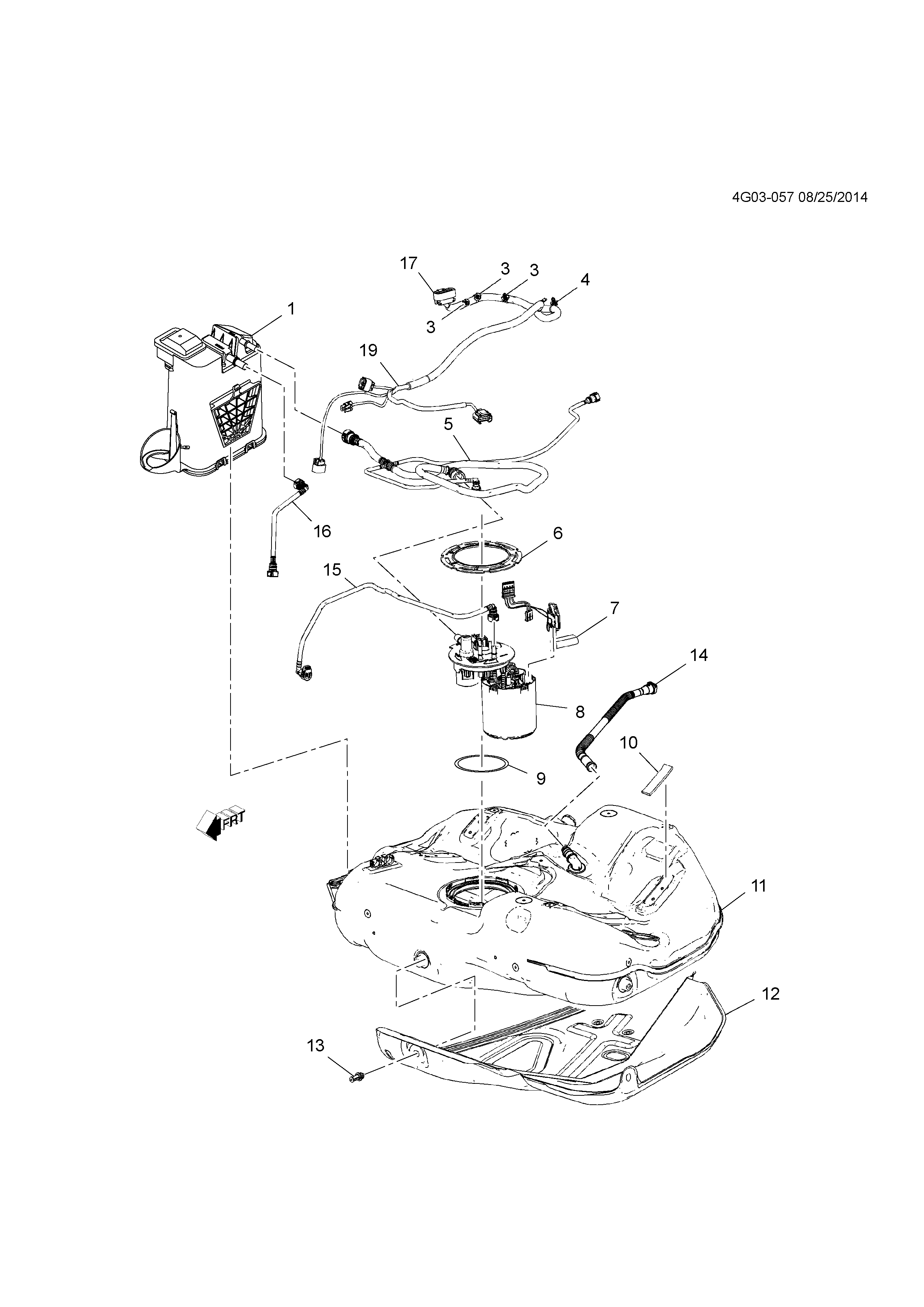 4G03-057 08/25/2014

17
3
3
4
3
1
19
5
16
6
15
7
14
8
10
9
FRT
11
12
13