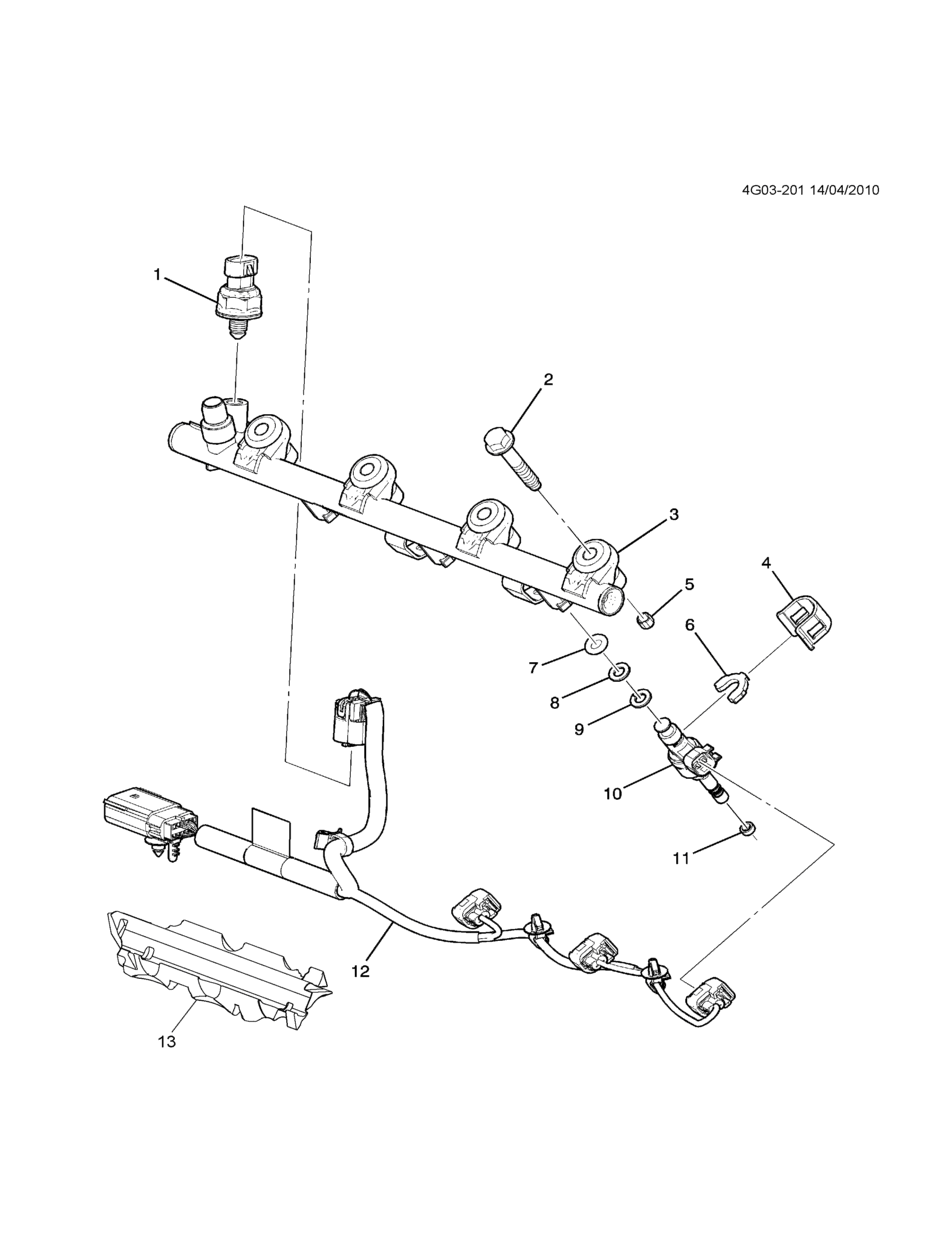 4G03-201 14/04/2010

1
2
3
4
5
6
7
8
9
10
11
12
13