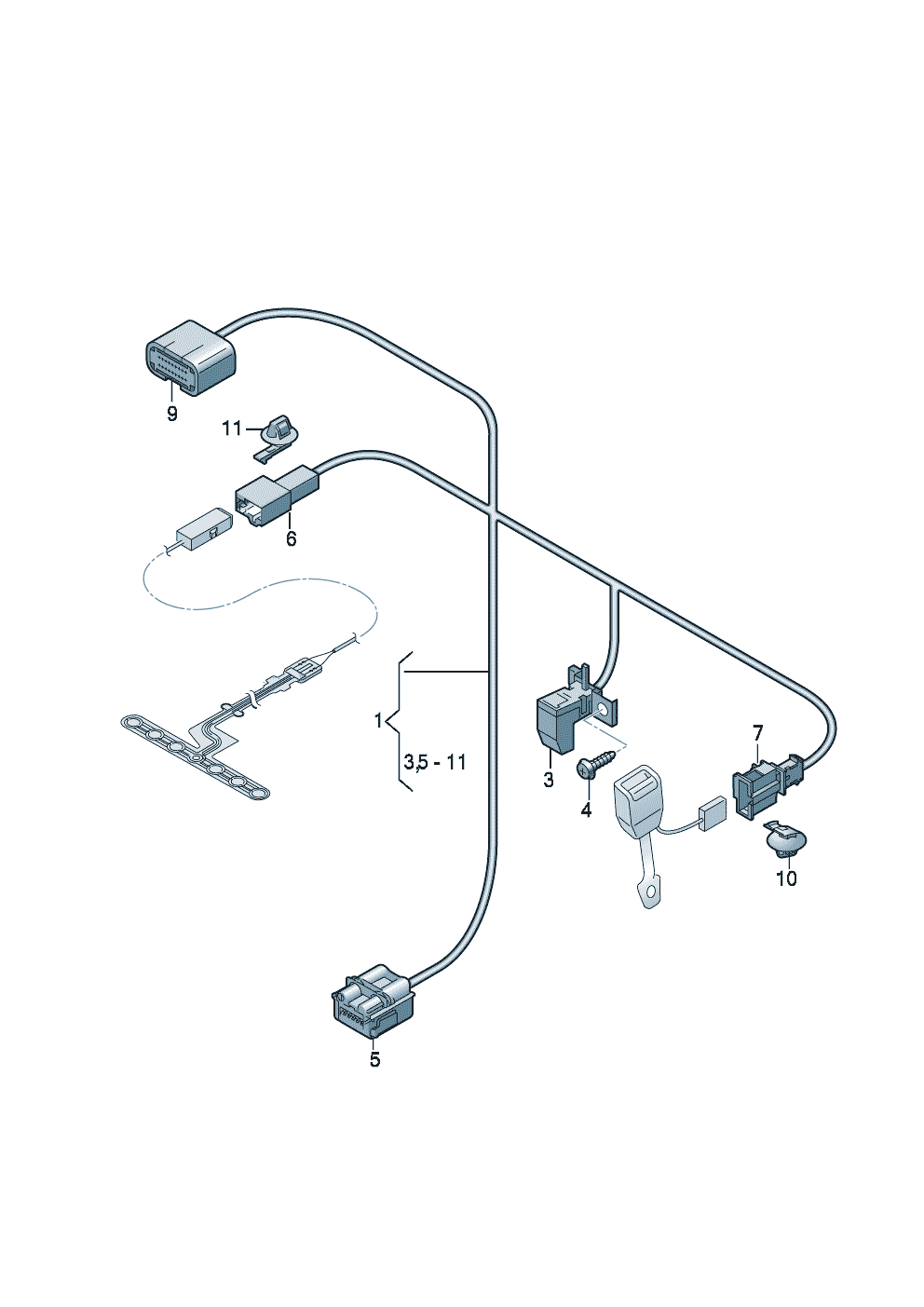 9

11

6

1

3,5 - 11

3

4

7

10

5