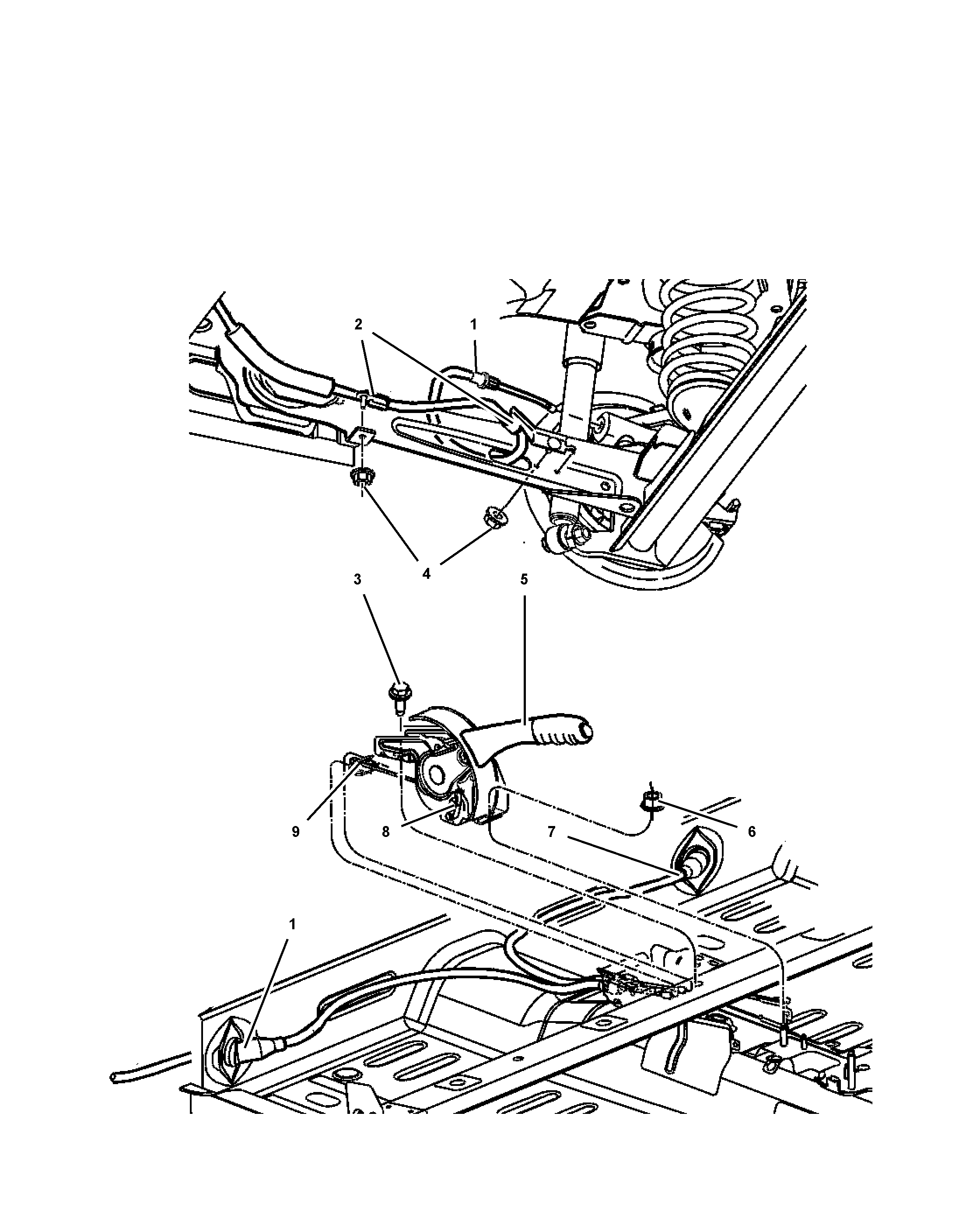 2
1
4
3
5
9
8
7
6
1