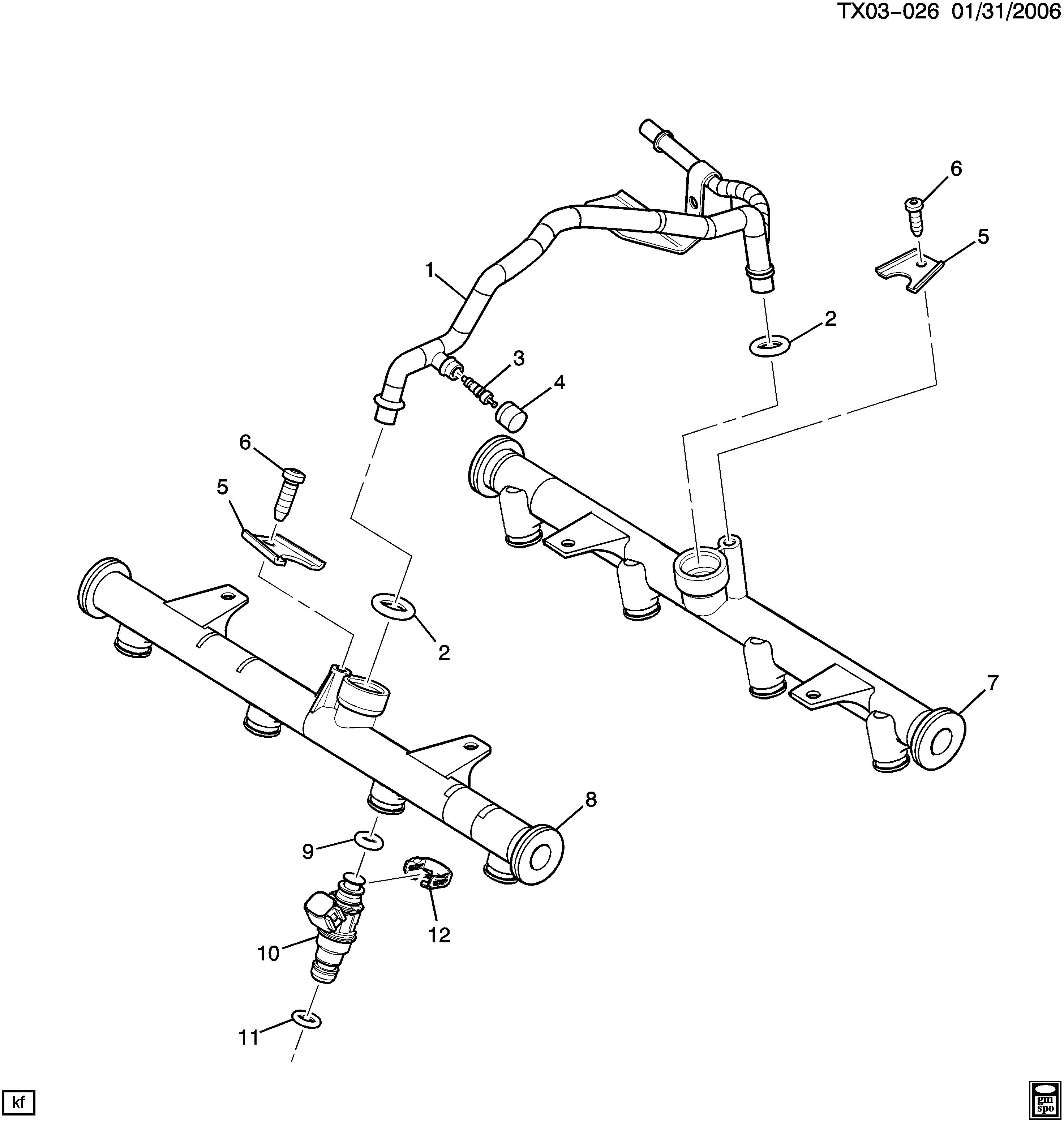 TX03-026 01/31/2006

6
5
1
2
3
4
6
5
2
7
8
9
12
10
11

kf

gm spo