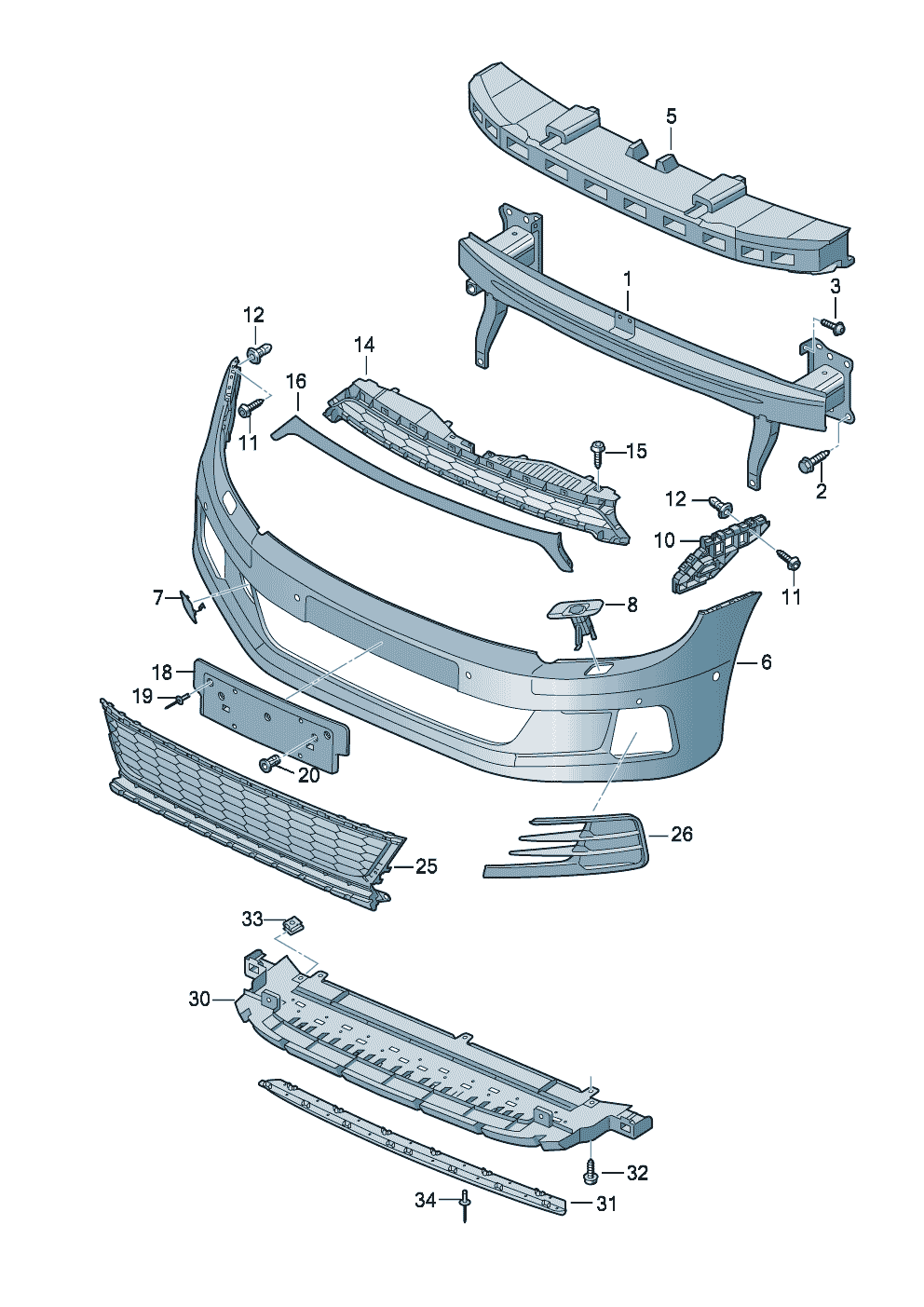 5
1
3
12
14
16
11
15
2
12
10
11
7
8
6
18
19
20
26
25
33
30
32
34
31