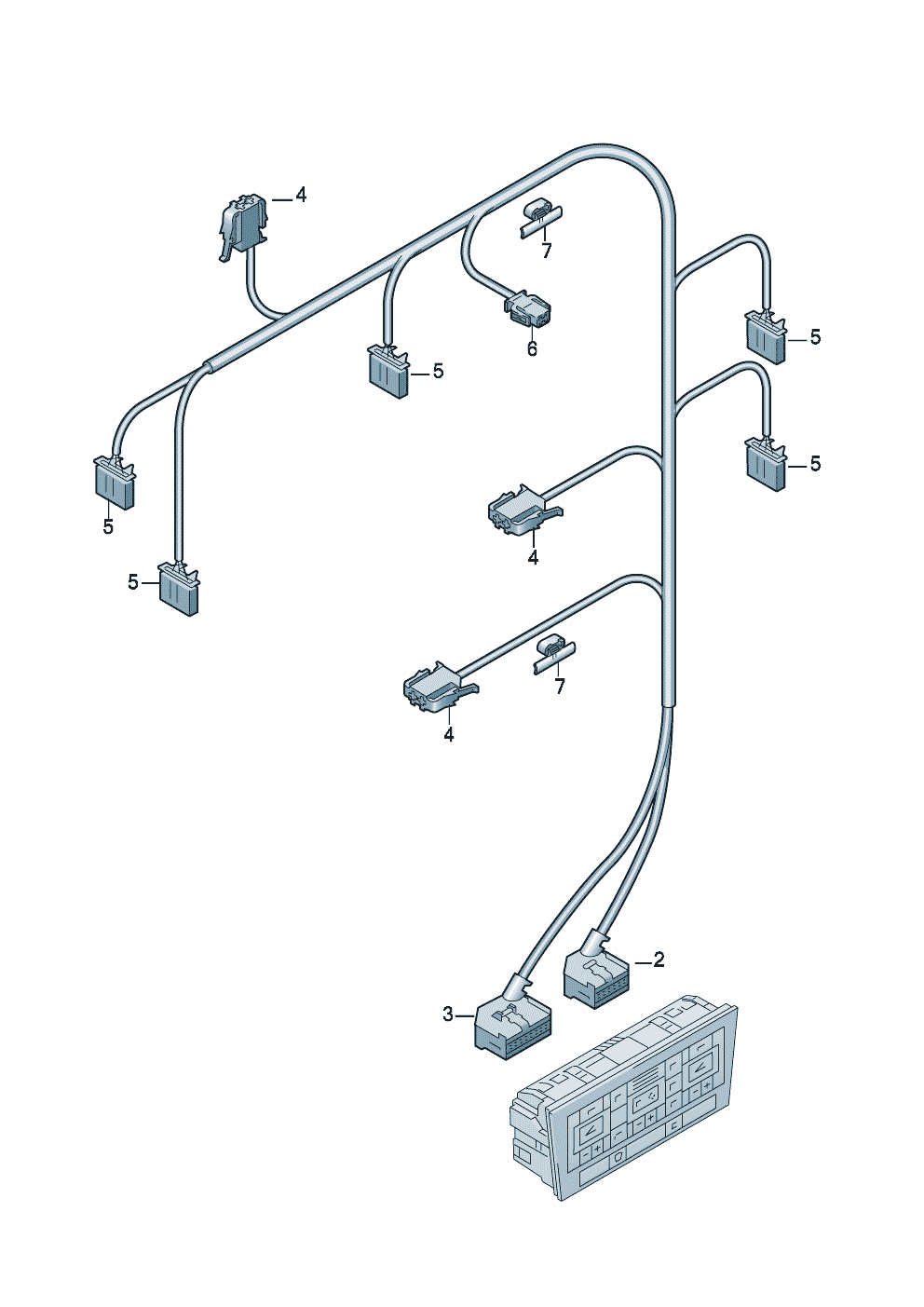 4
7
5
6
5
5
5
4
5
7
4
2
3