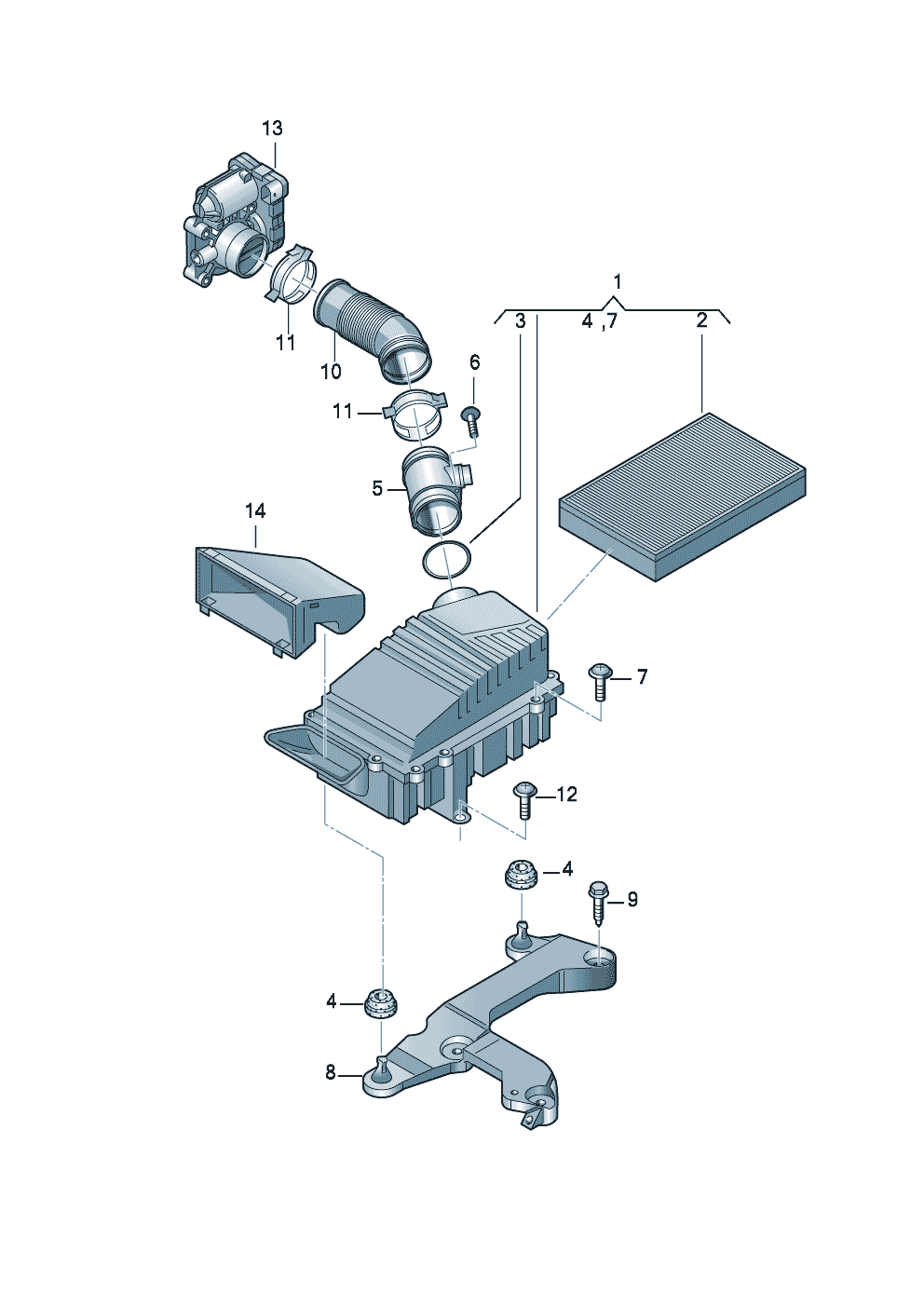 13
1
3
4 ,7
2
11
10
6
11
5
14
7
12
4
9
4
8