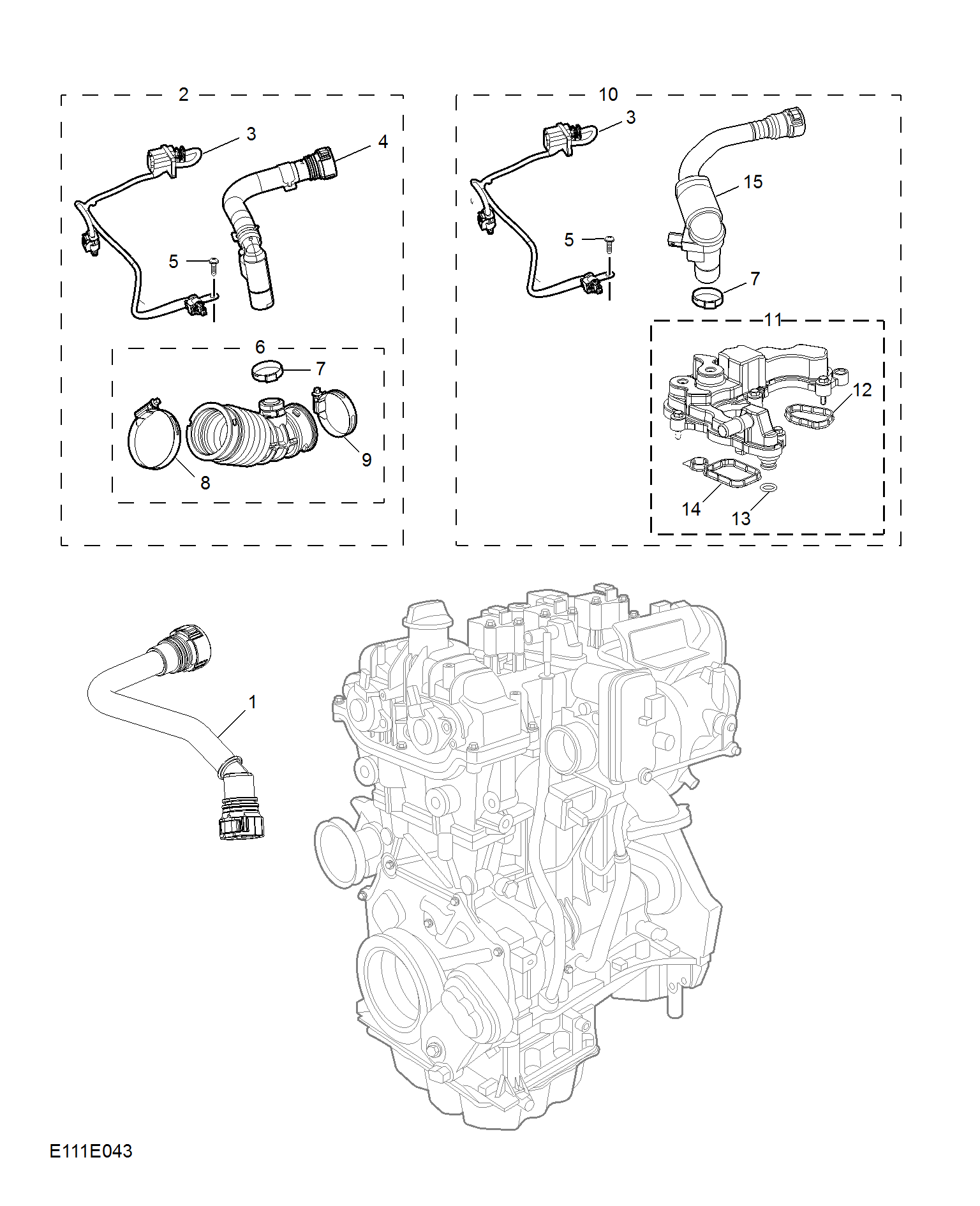 2
3
4
5
6
7
8
9
10
3
15
5
7
11
12
14
13
1
E111E043