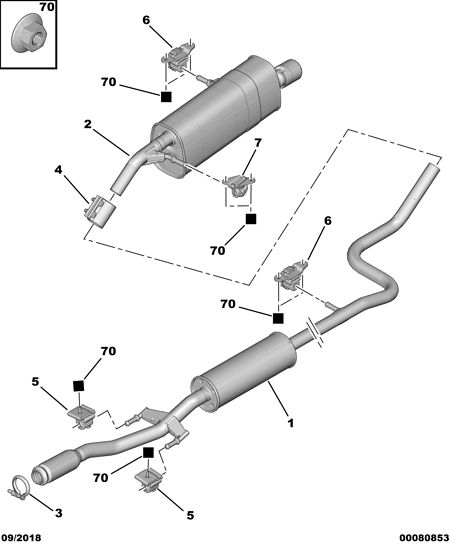 70

6

70

2

7

4

70

6

70

70

5

1

70

3

5

09/2018

00080853