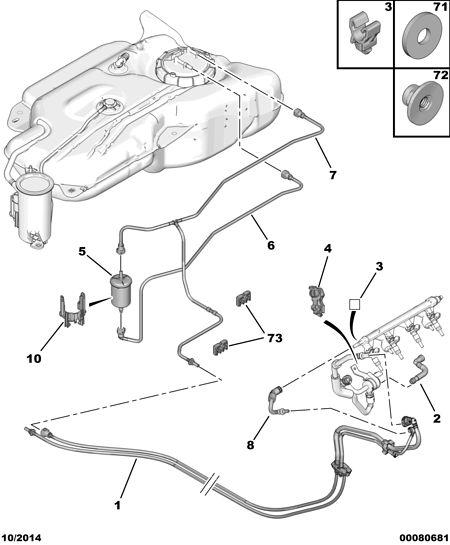 3
71
72
7
6
5
4
3
10
73
2
8
1
10/2014
00080681