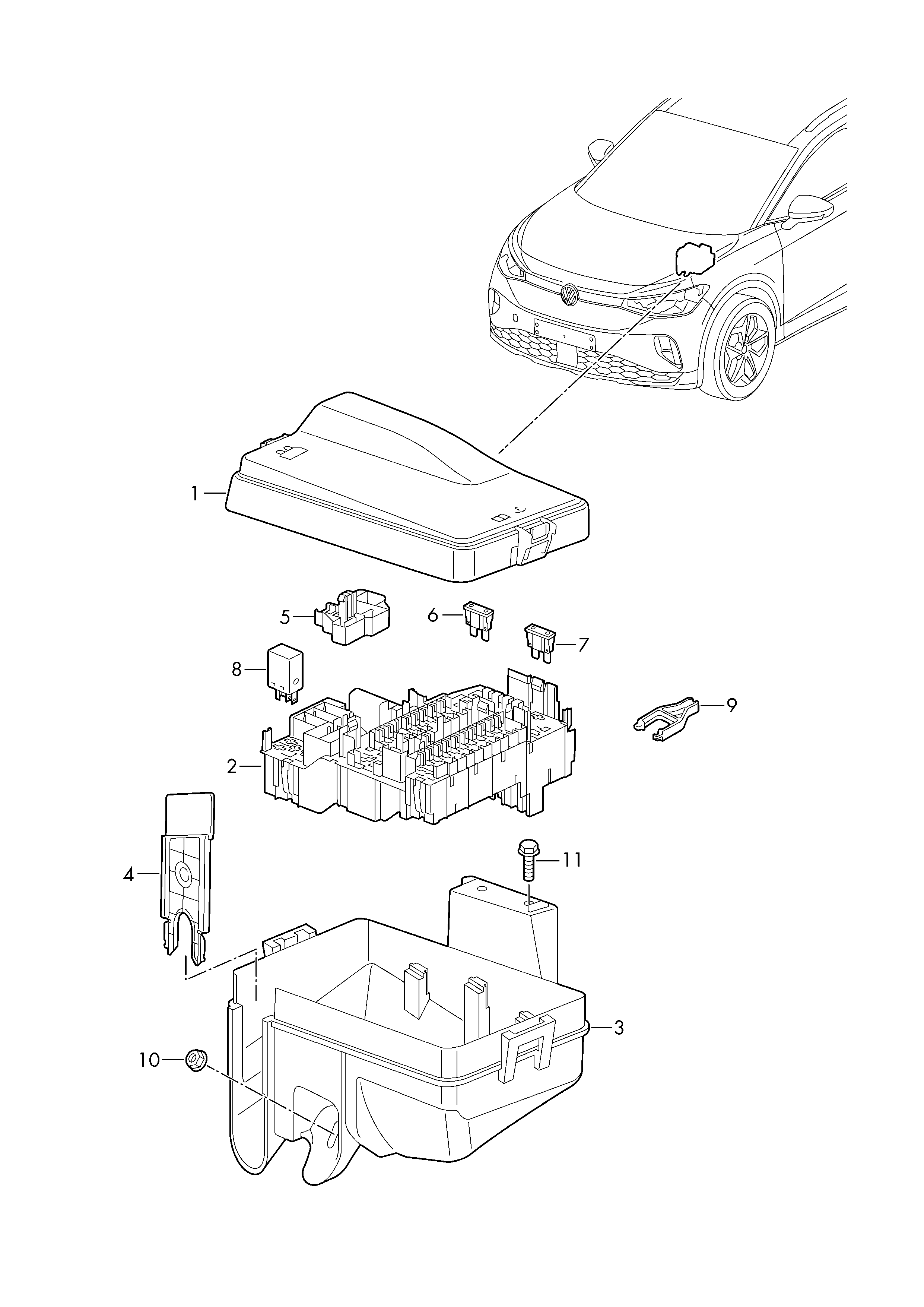 1
5
6
7
8
9
2
4
11
3
10