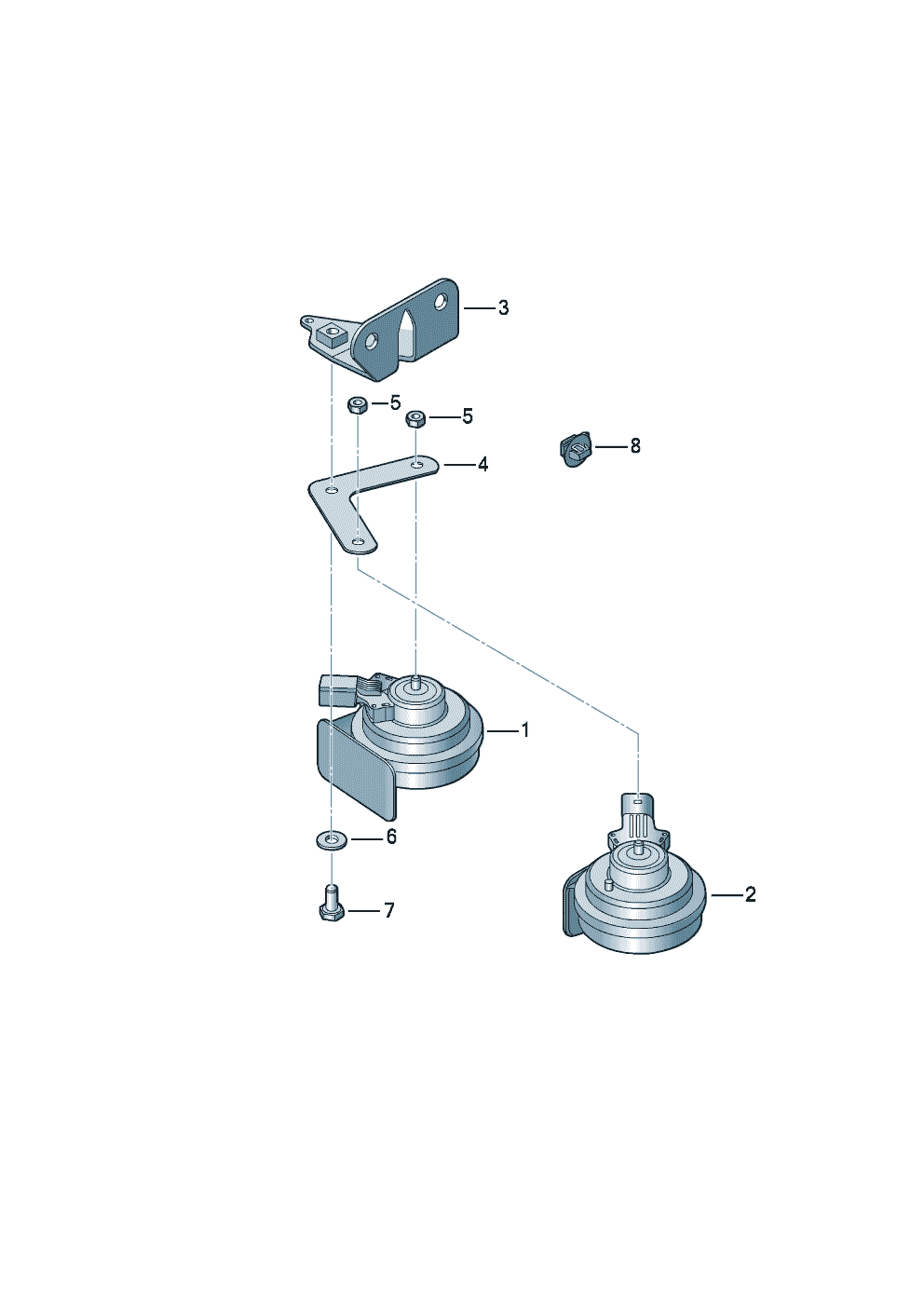 3
5
5
8
4
1
6
7
2