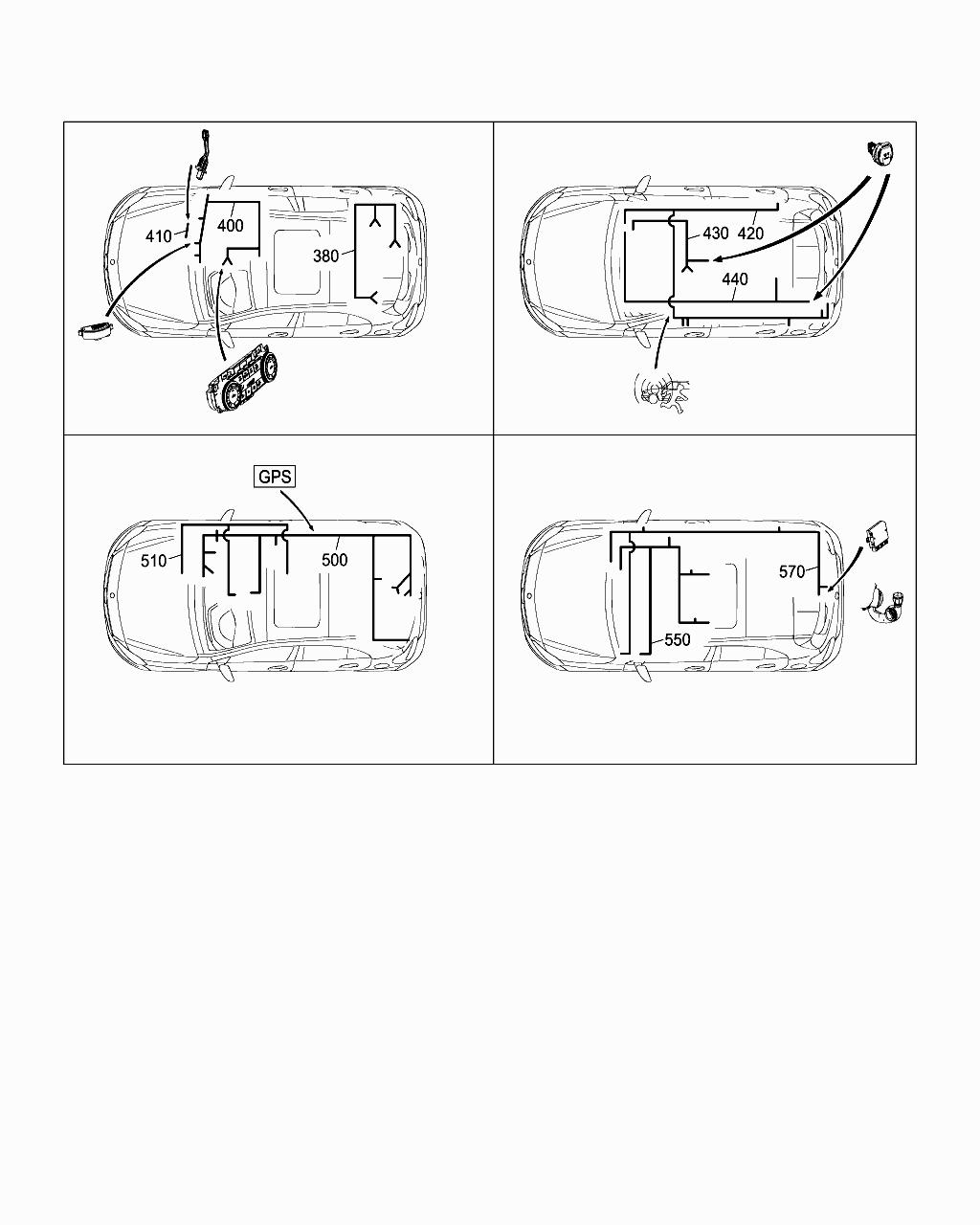 410
400
380

430 420
440

GPS
510
500

570
550