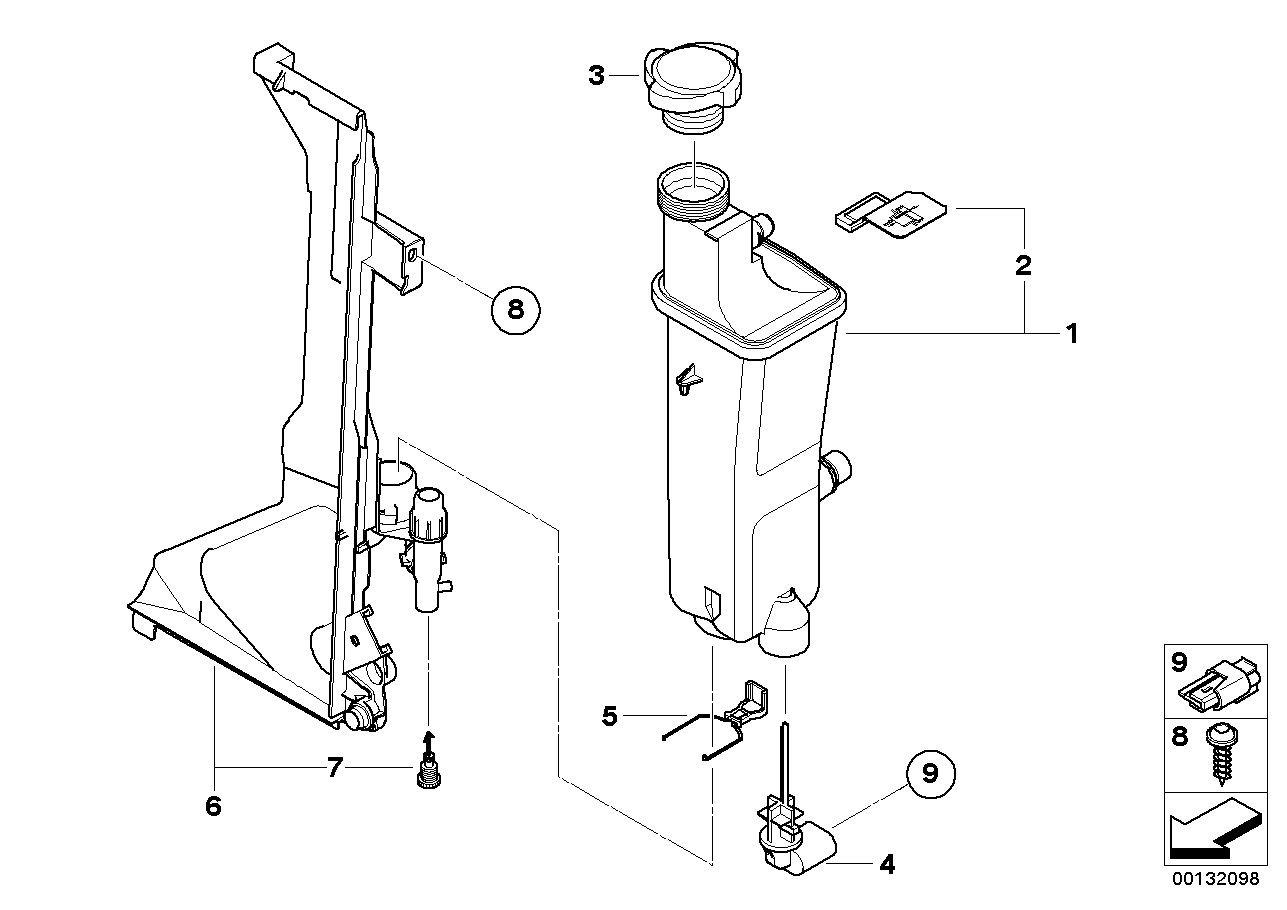 3
2
1
8
5
9
4
6
7
9
8
00132098