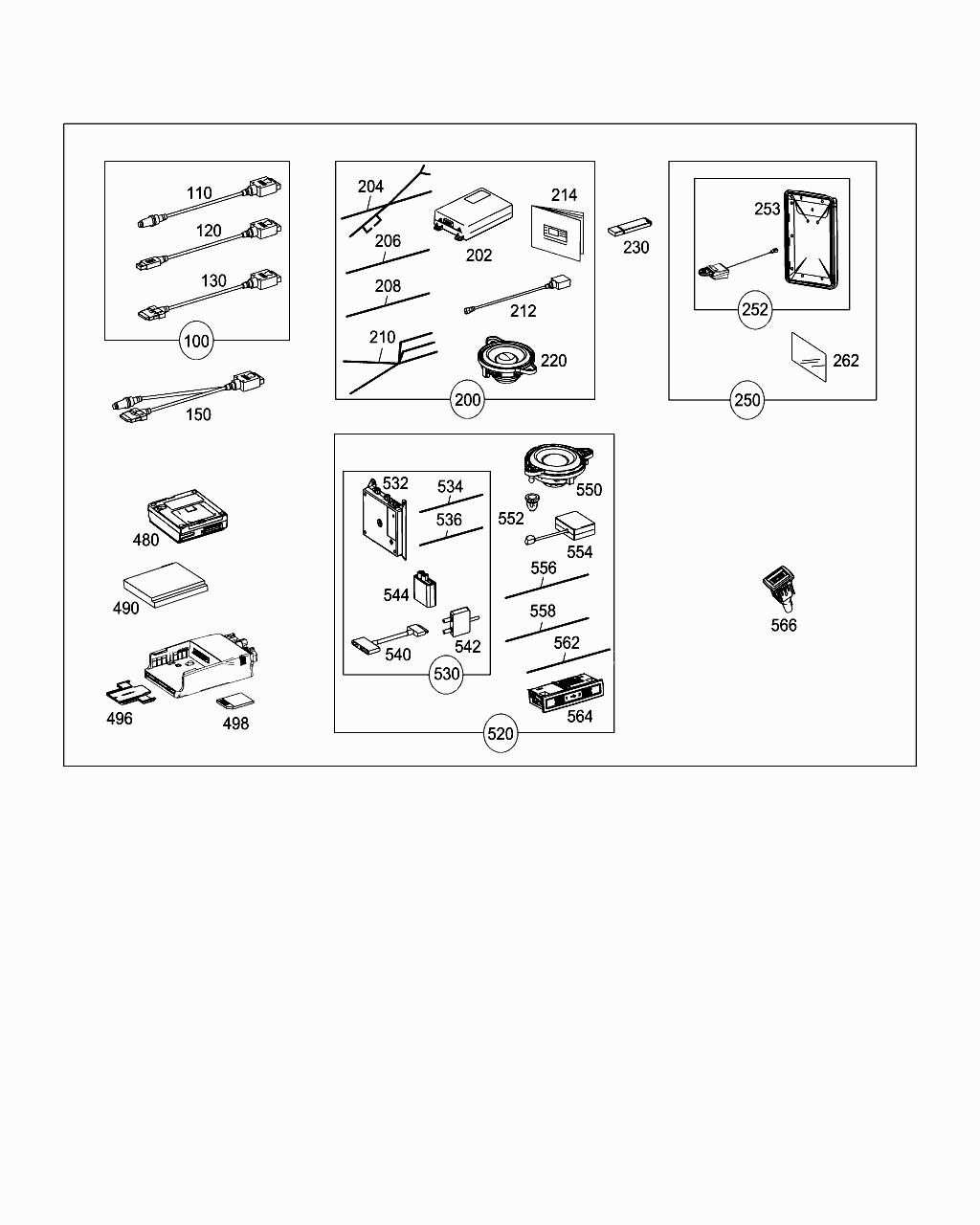 110
120
130
100
150
204
206
208
210
202
214
212
220
200
230
253
252
262
250
480
490
496
498
532
534
536
544
540
542
530
550
552
554
556
558
562
564
520
566