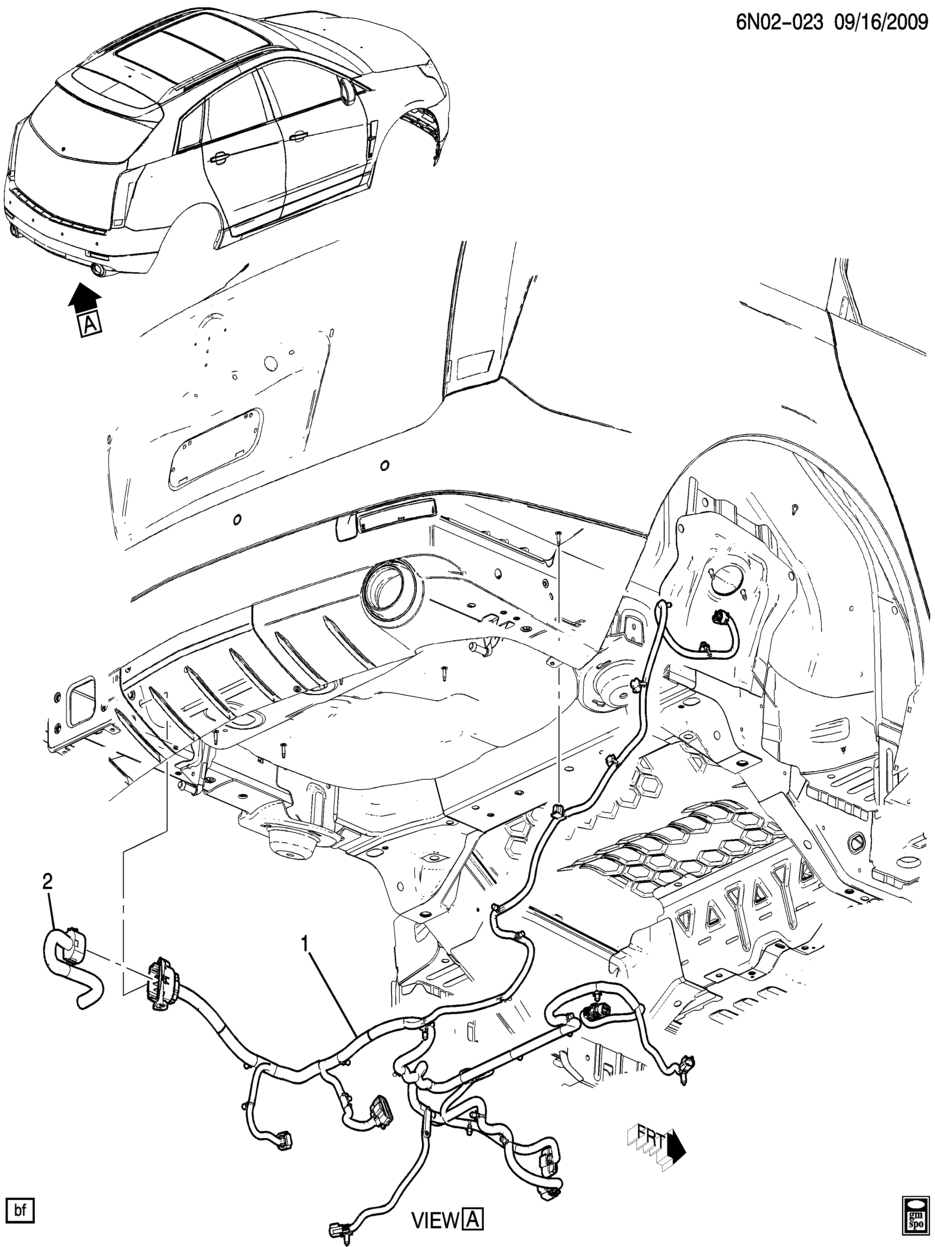 6N02-023 09/16/2009

A

2

1

FRT

bf

VIEW A

gm spo