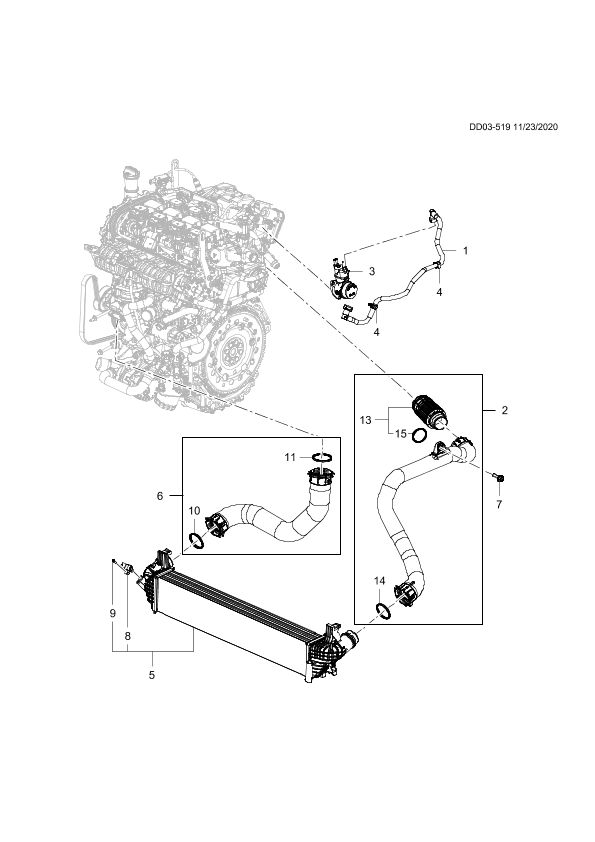 DD03-519 11/23/2020

1
3
4
4
2
13
15
7
11
6
10
14
9
8
5