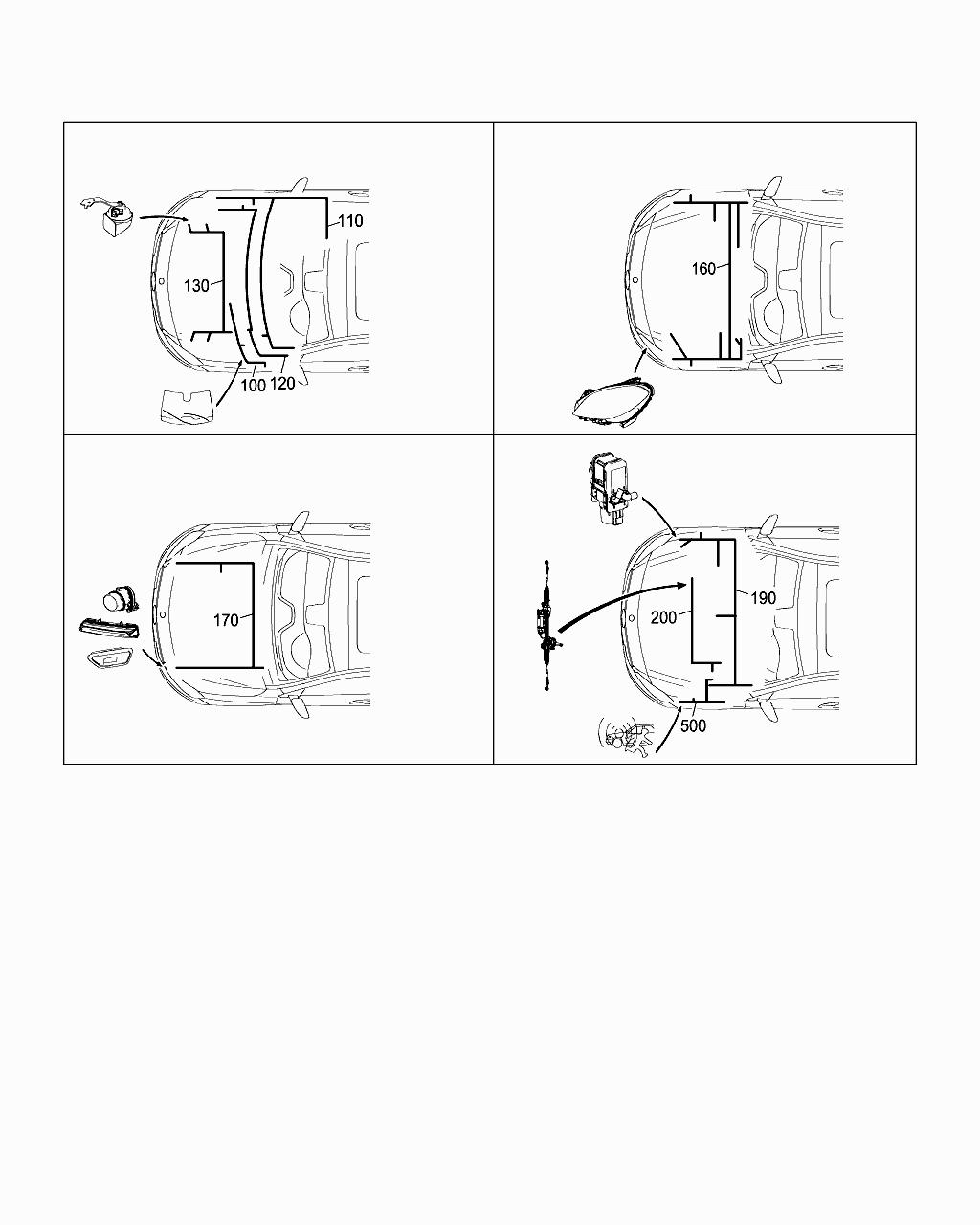 110
130
100
120

160

170

190
200
500