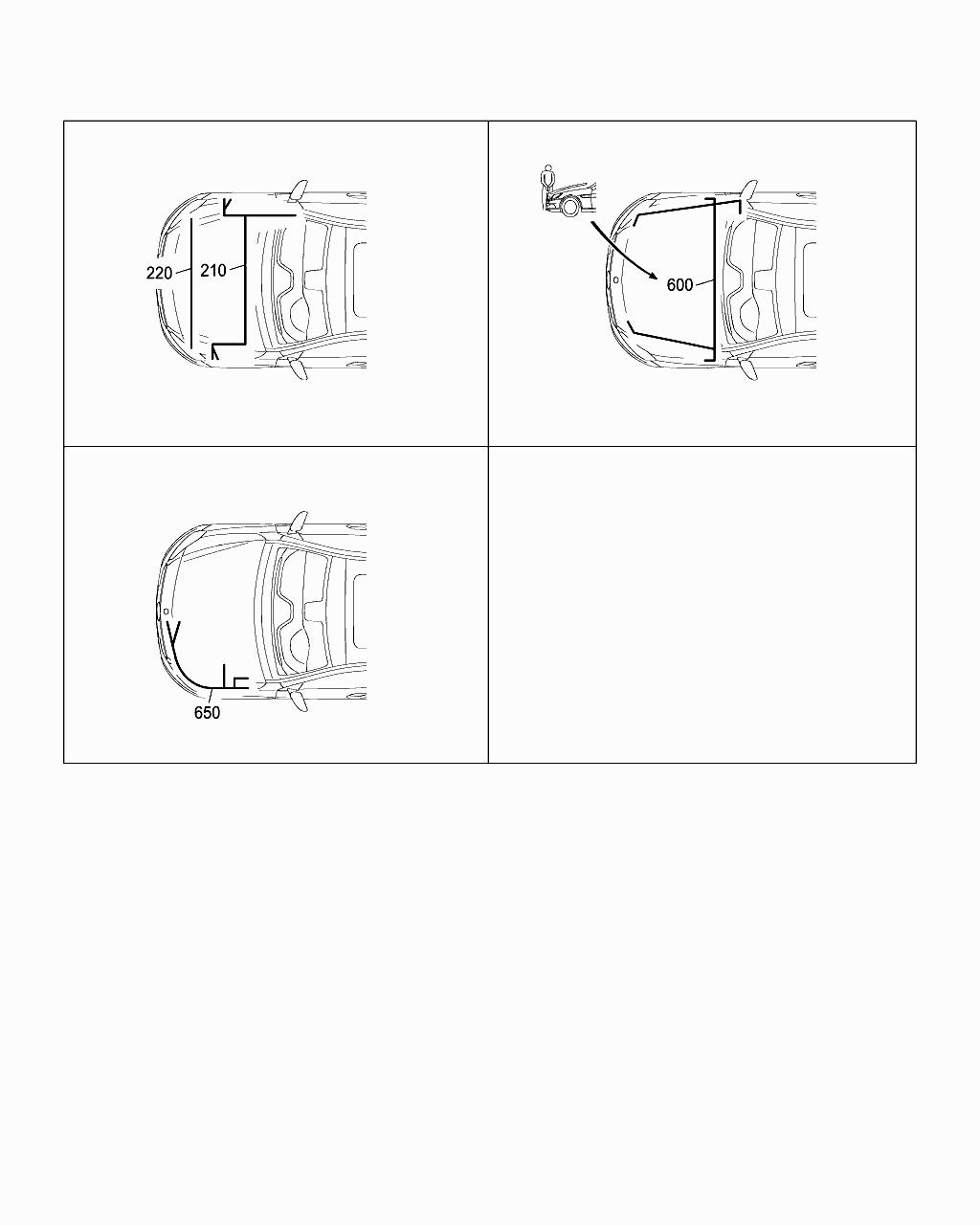 220
210

600

650