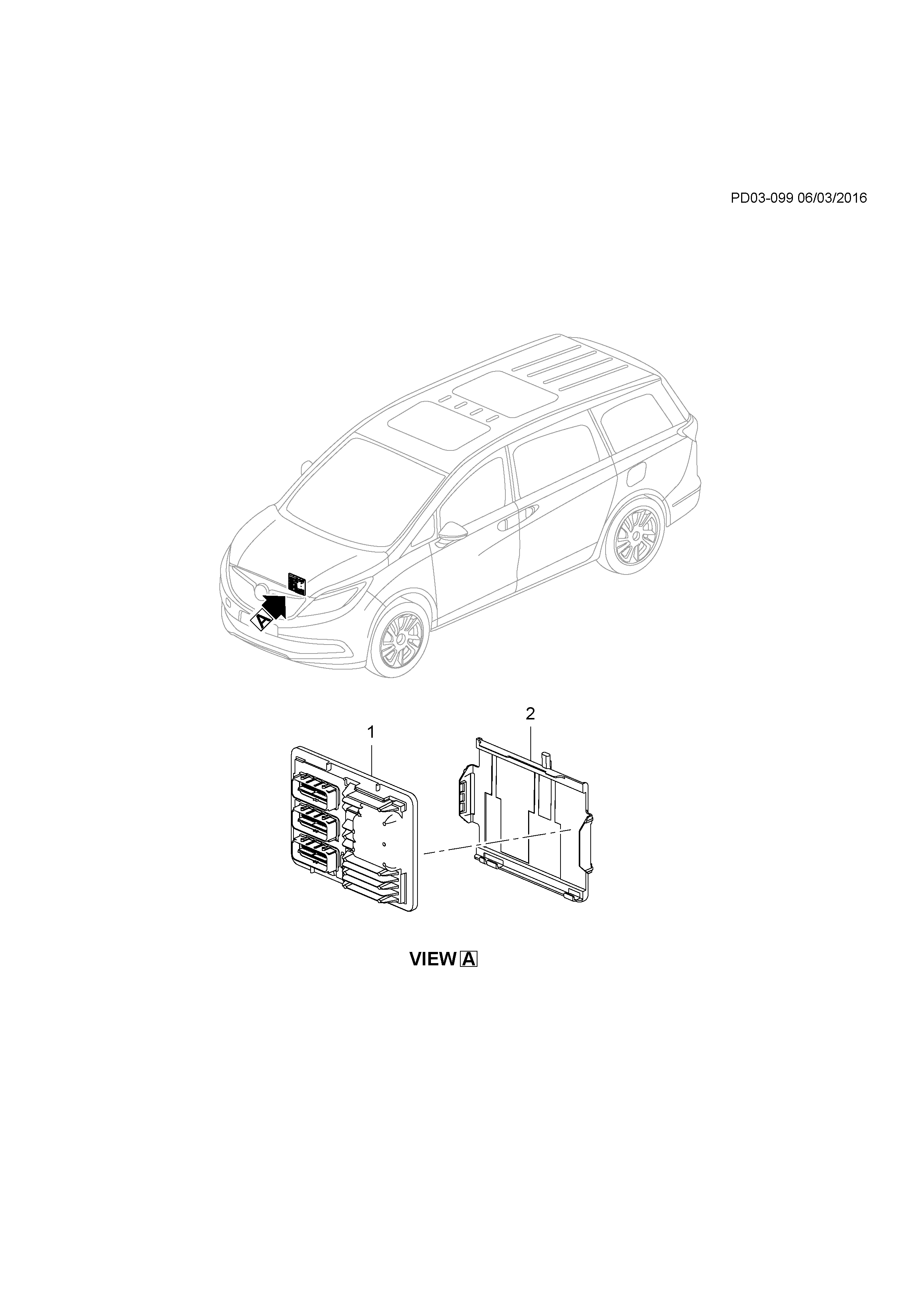 PD03-099 06/03/2016

A

1

2

VIEW A