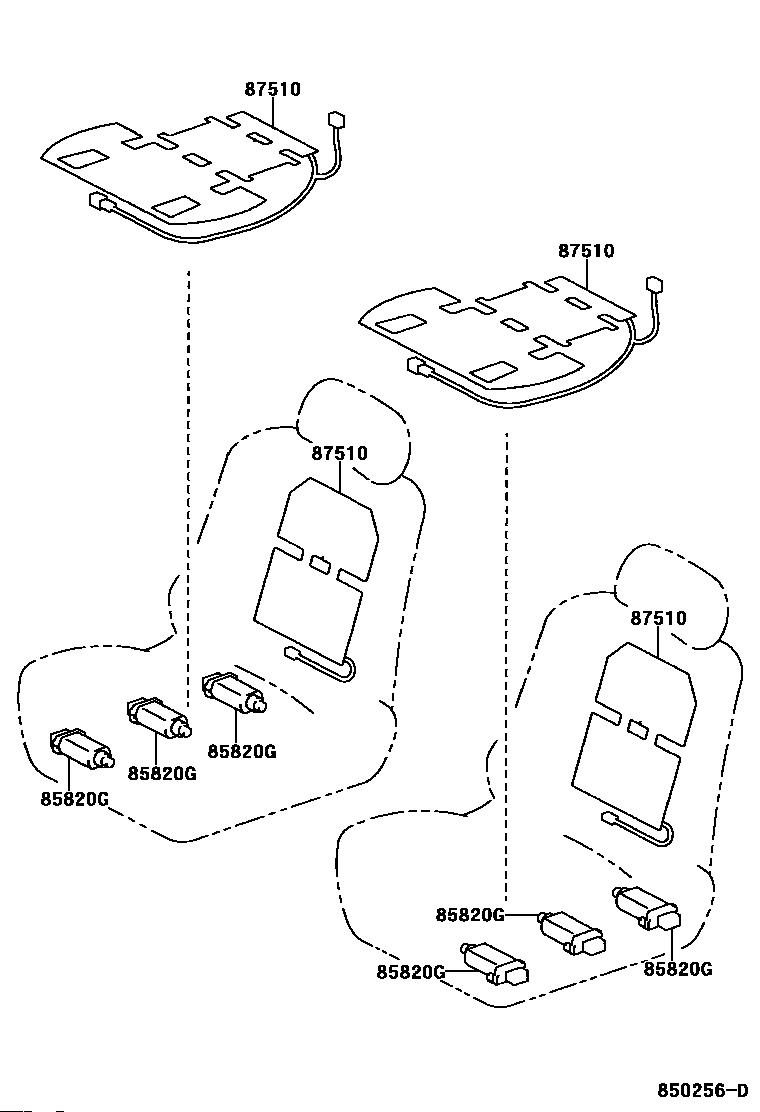 87510

87510

87510

87510

85820G

85820G

85820G

85820G

85820G

85820G

850256-D