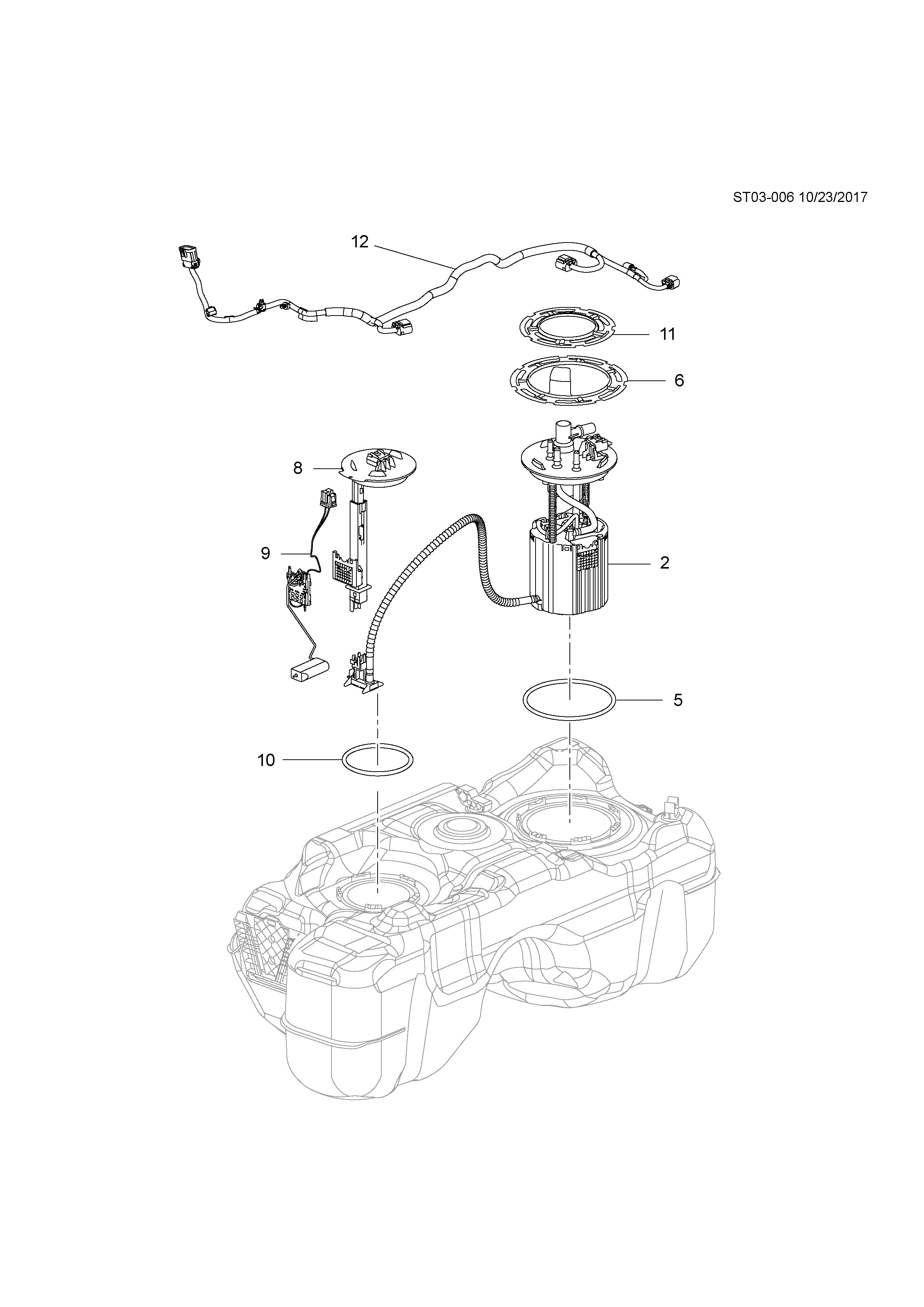 ST03-006 10/23/2017

12

11

6

8

9

2

5

10