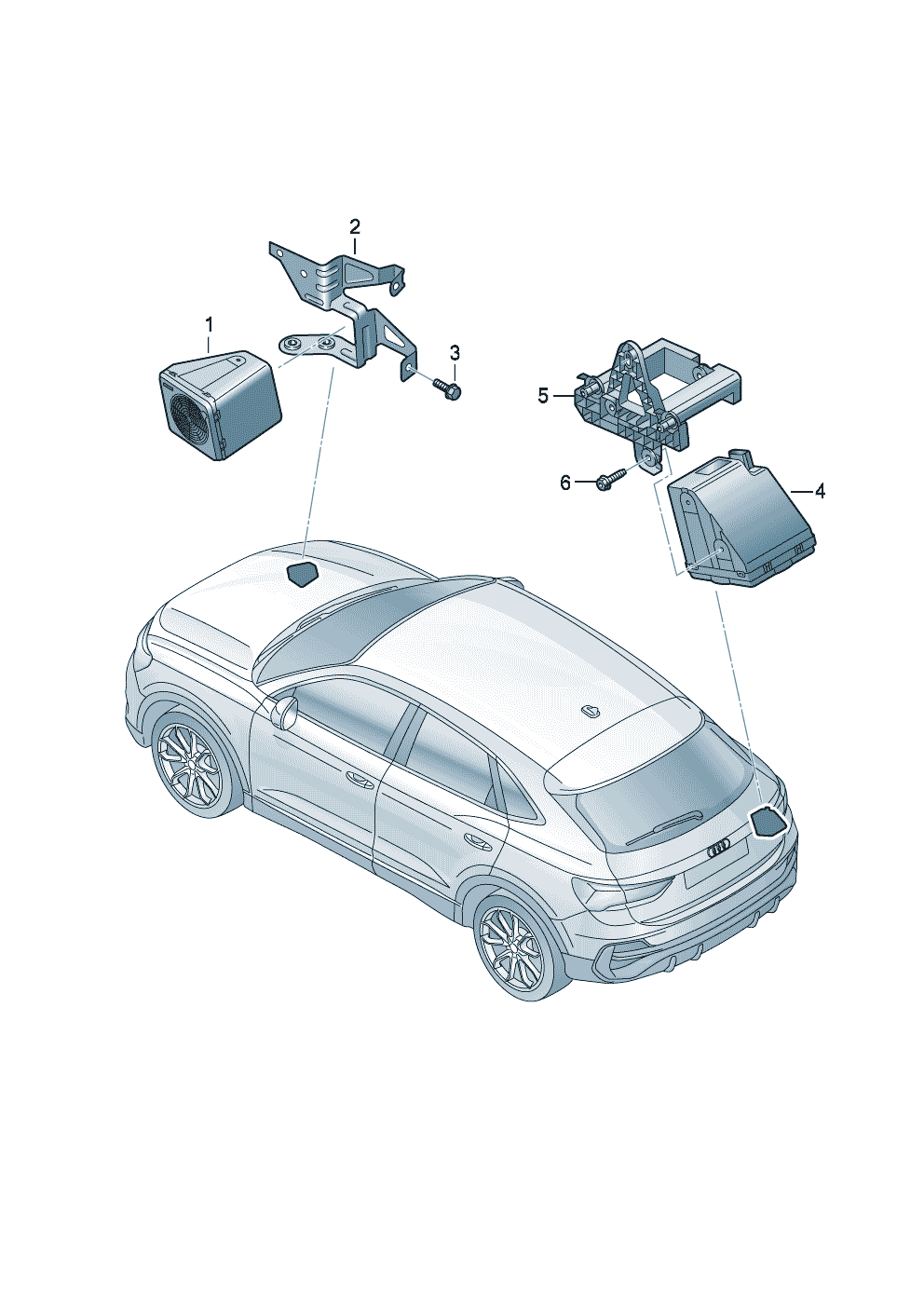 2
1
3
5
6
4