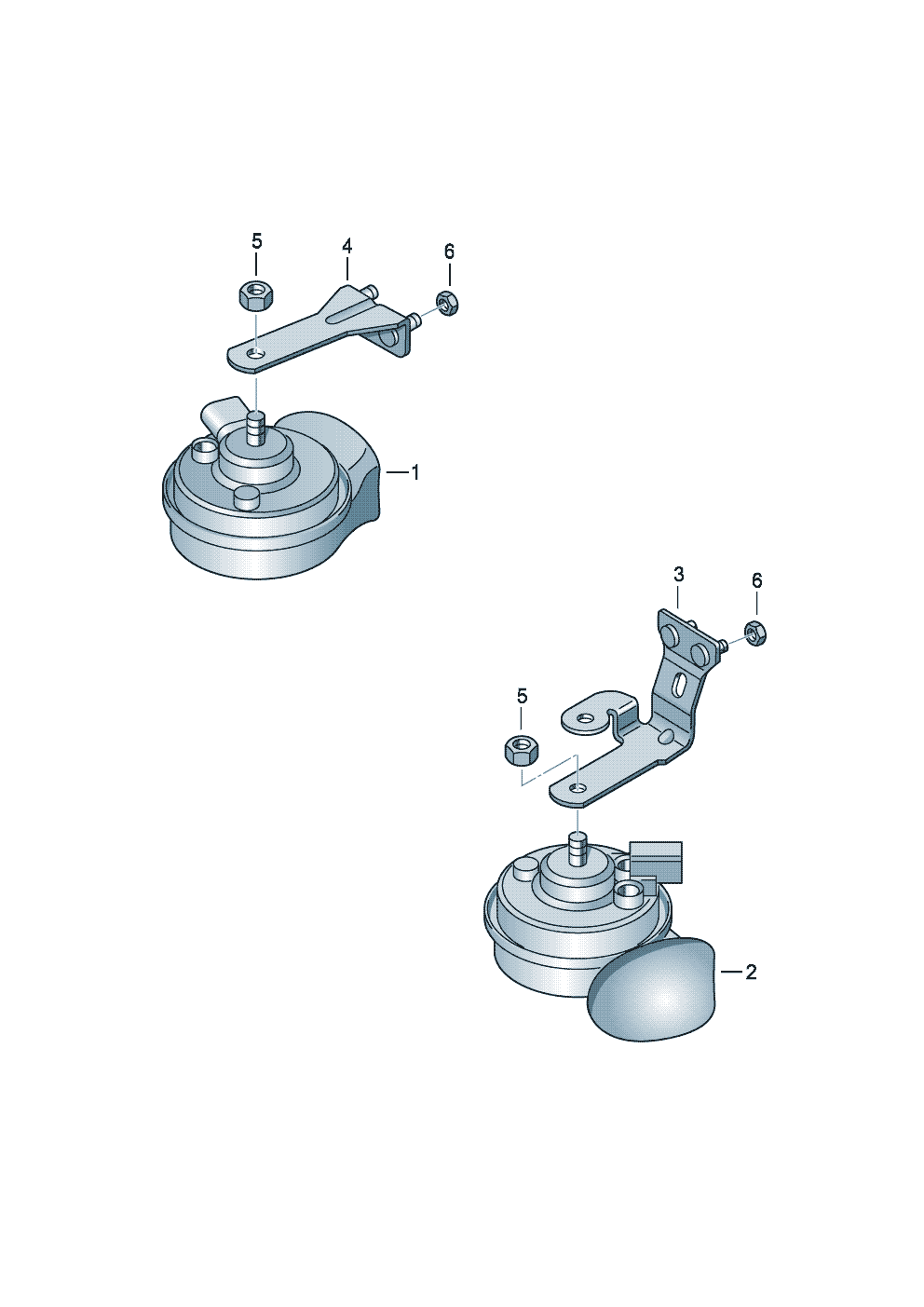 5
4
6
1
3
6
5
2