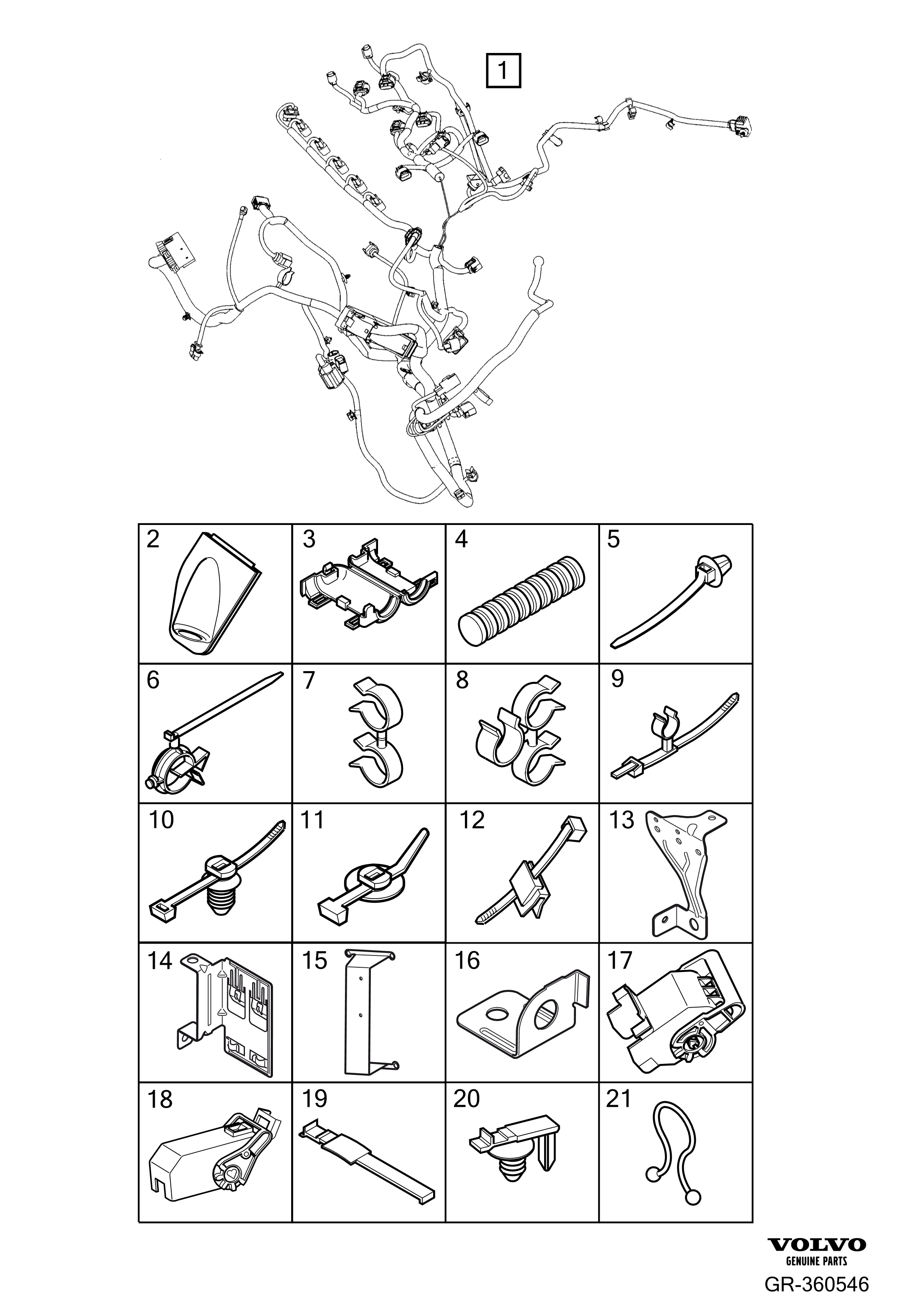 1

| 2 | 3 | 4 | 5 |
|---|---|---|---|
| 6 | 7 | 8 | 9 |
| 10 | 11 | 12 | 13 |
| 14 | 15 | 16 | 17 |
| 18 | 19 | 20 | 21 |

VOLVO
GENUINE PARTS
GR-360546