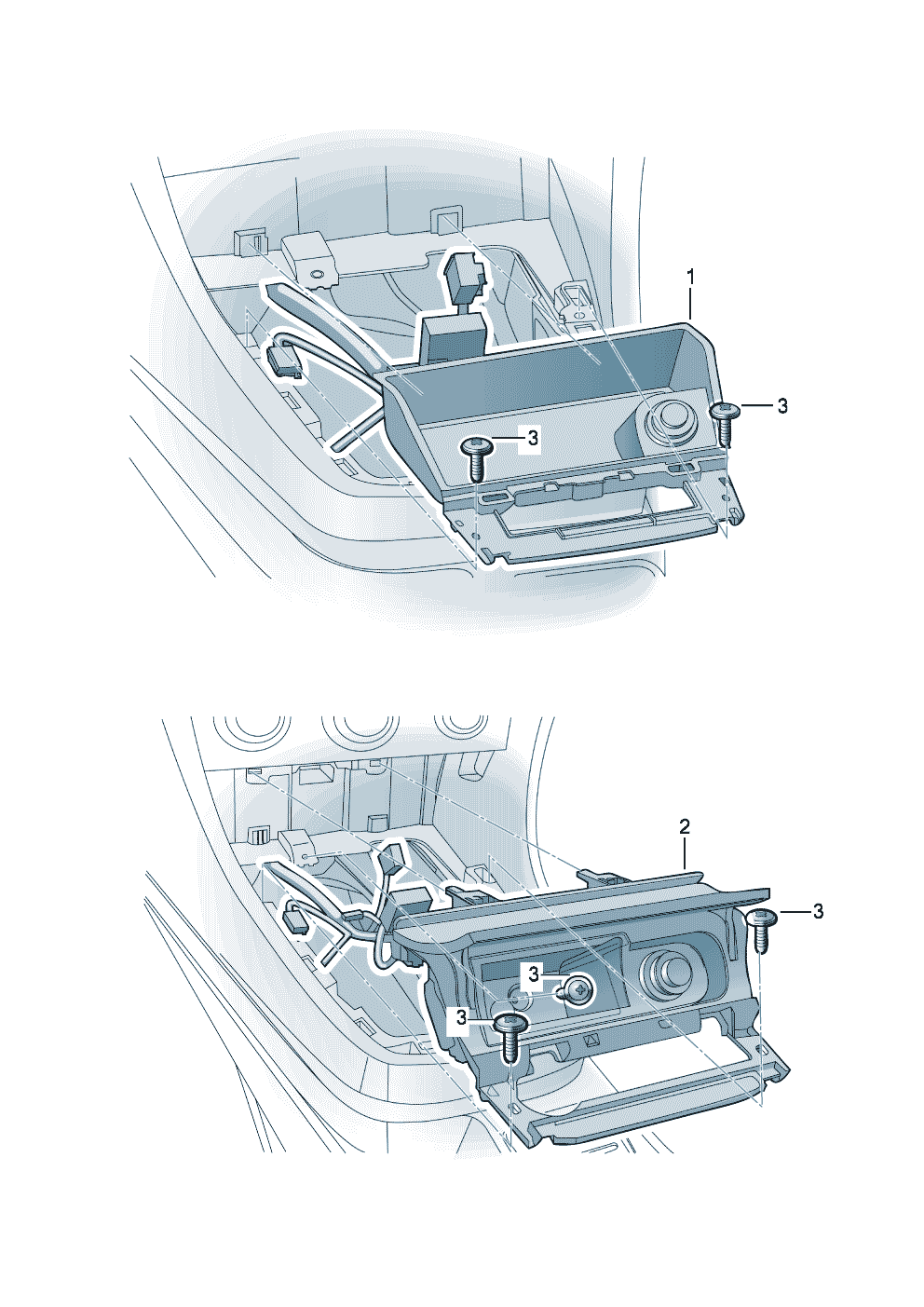 1
3
3
2
3
3
3