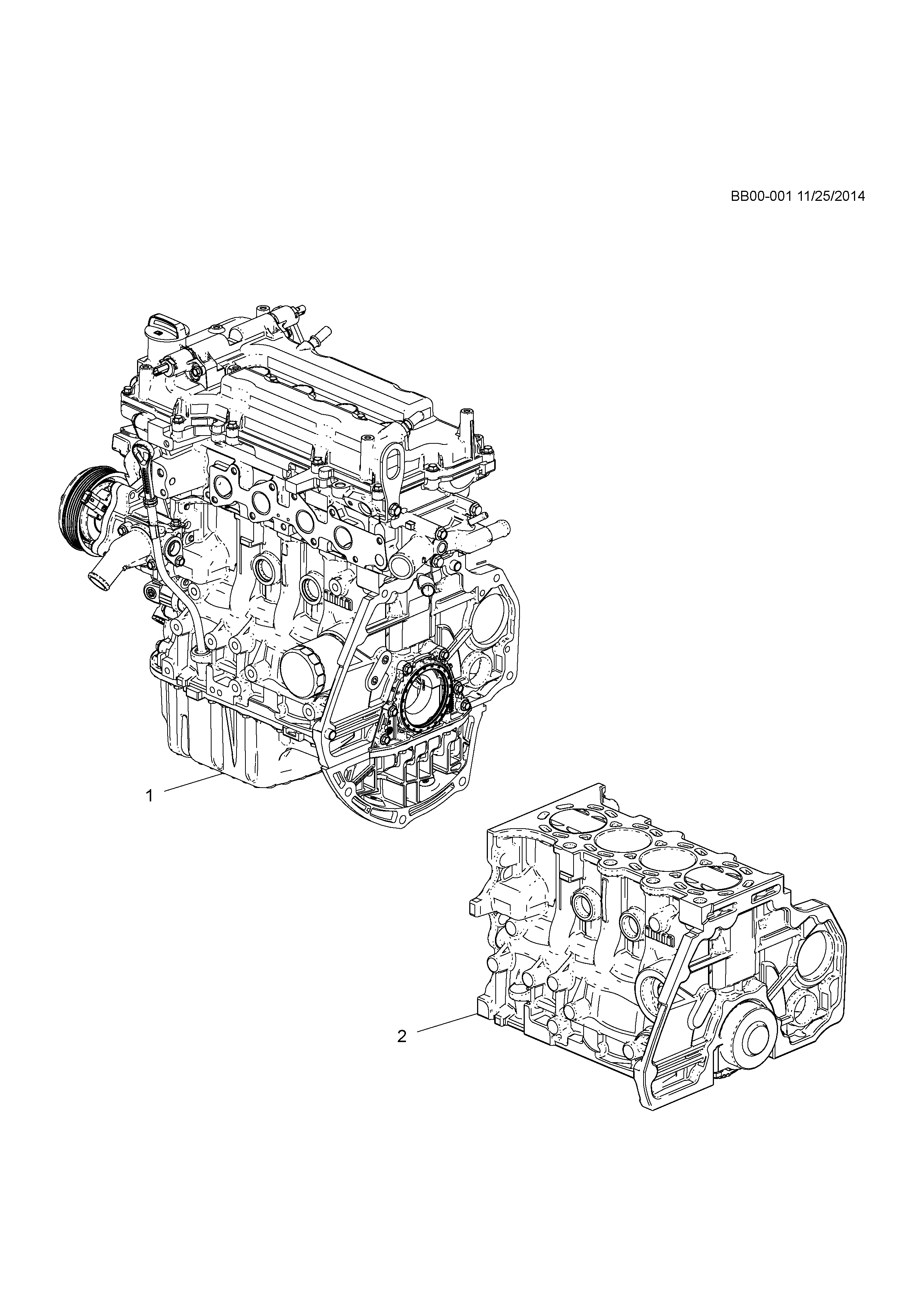 BB00-001 11/25/2014

1

2