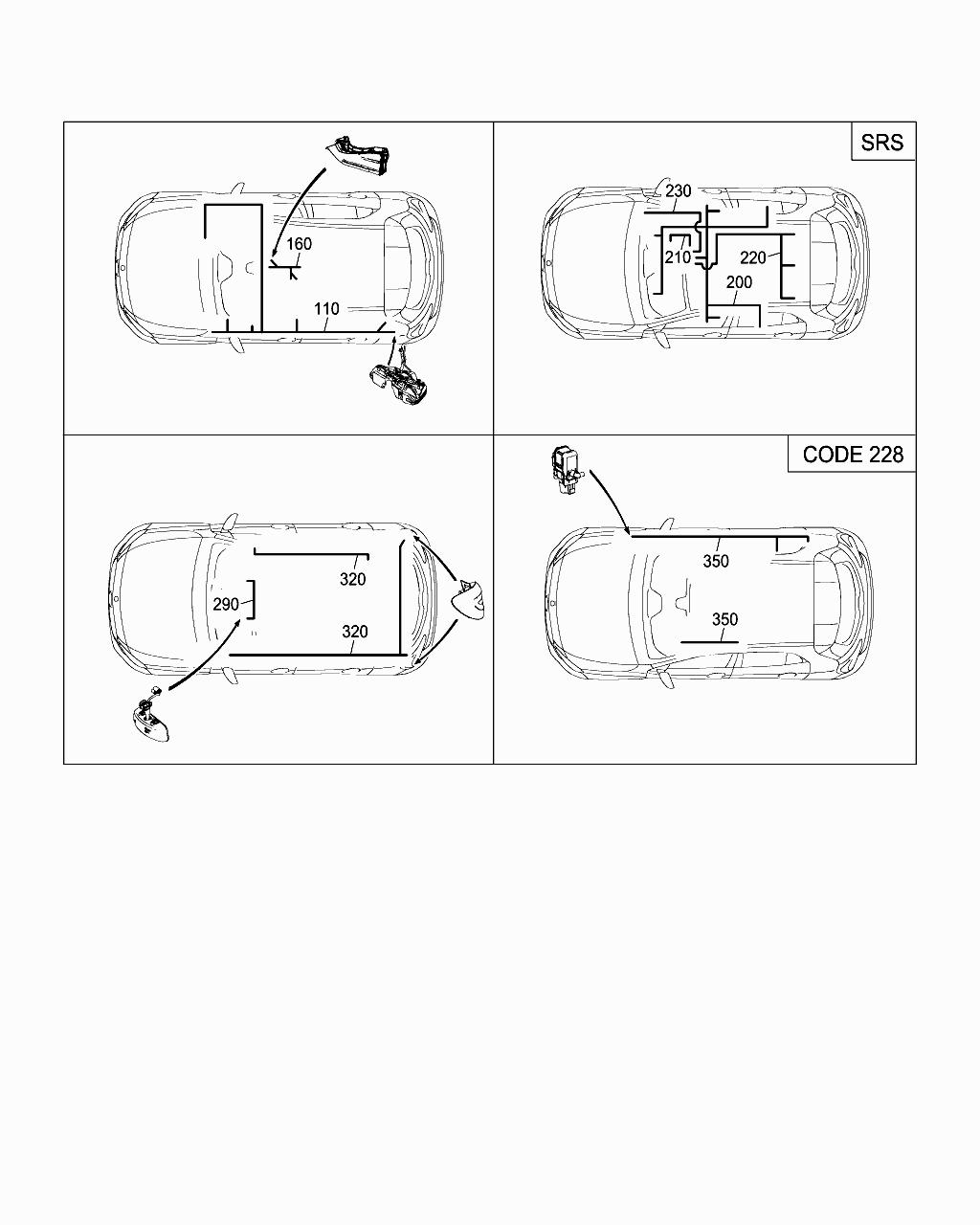 160

110

SRS

230

210

220

200

320

290

320

CODE 228

350

350