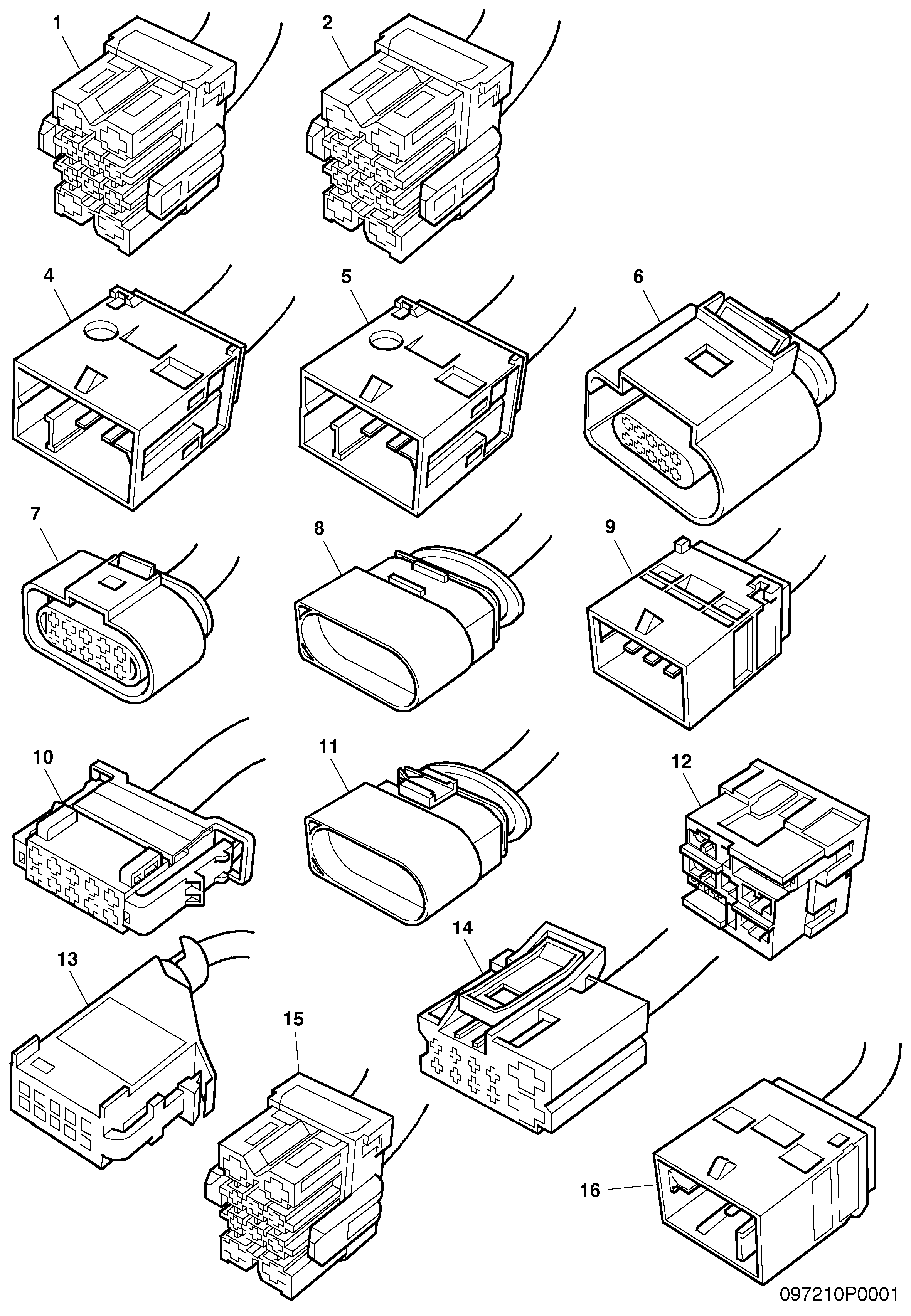 1
2
4
5
6
7
8
9
10
11
12
13
14
15
16
097210P0001