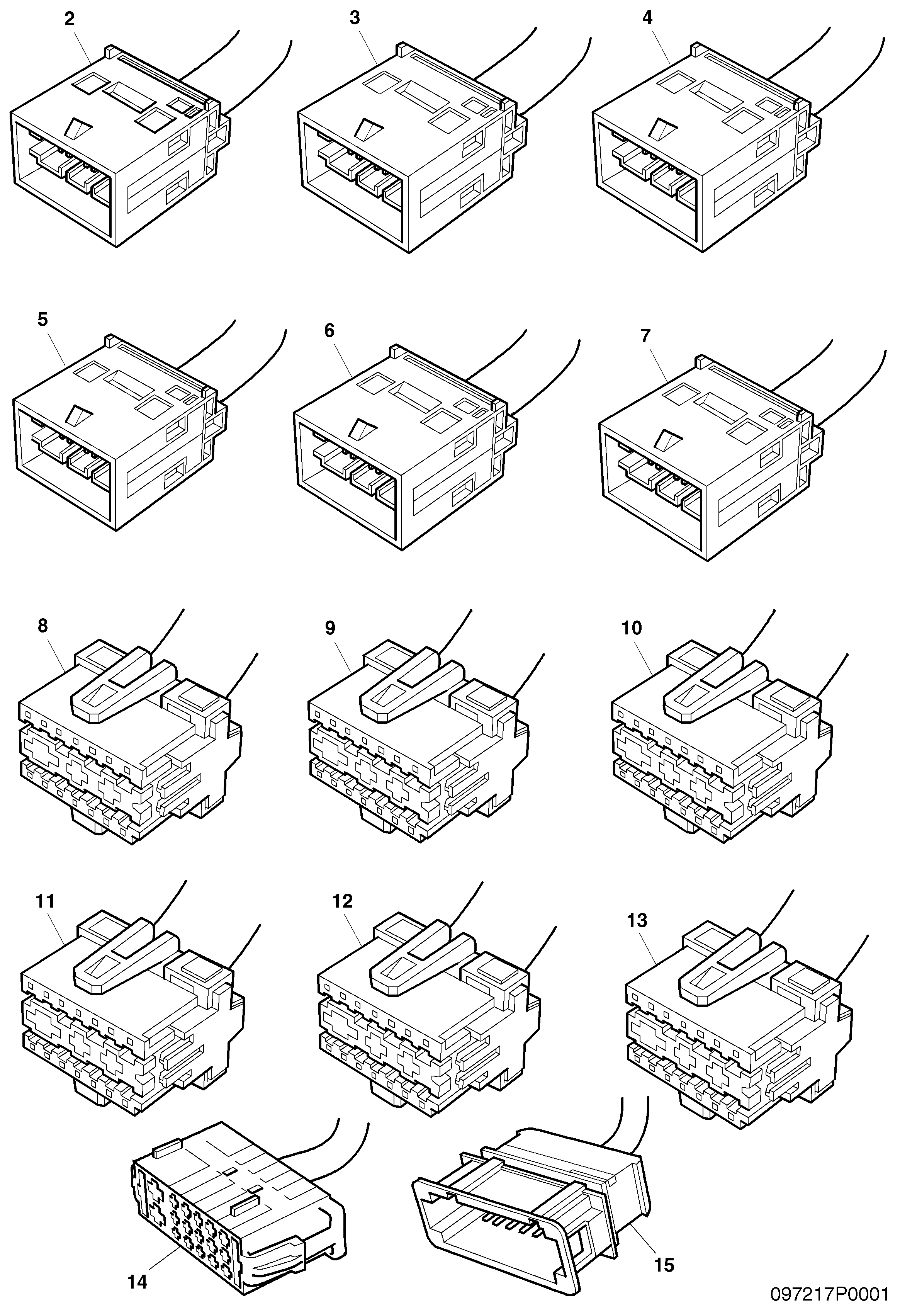 2
3
4
5
6
7
8
9
10
11
12
13
14
15
097217P0001