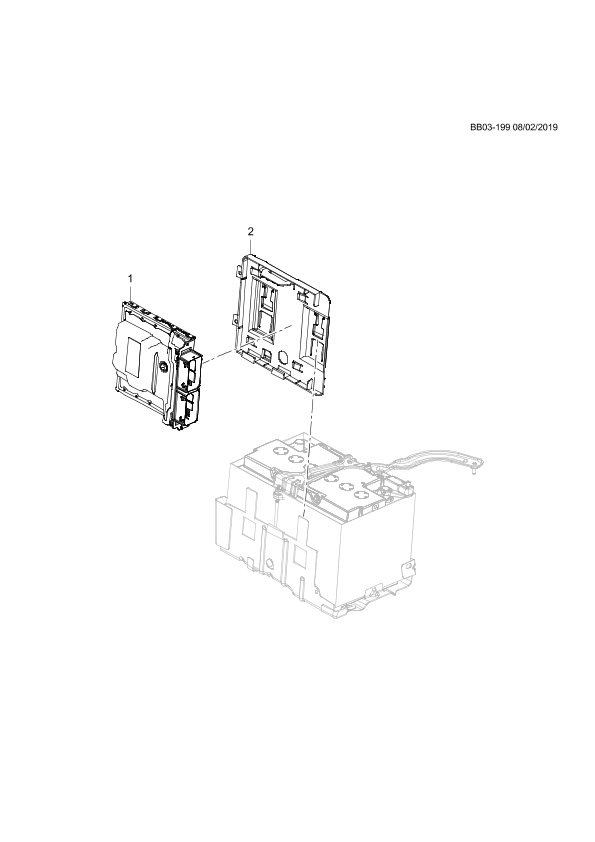 BB03-199 08/02/2019

2

1