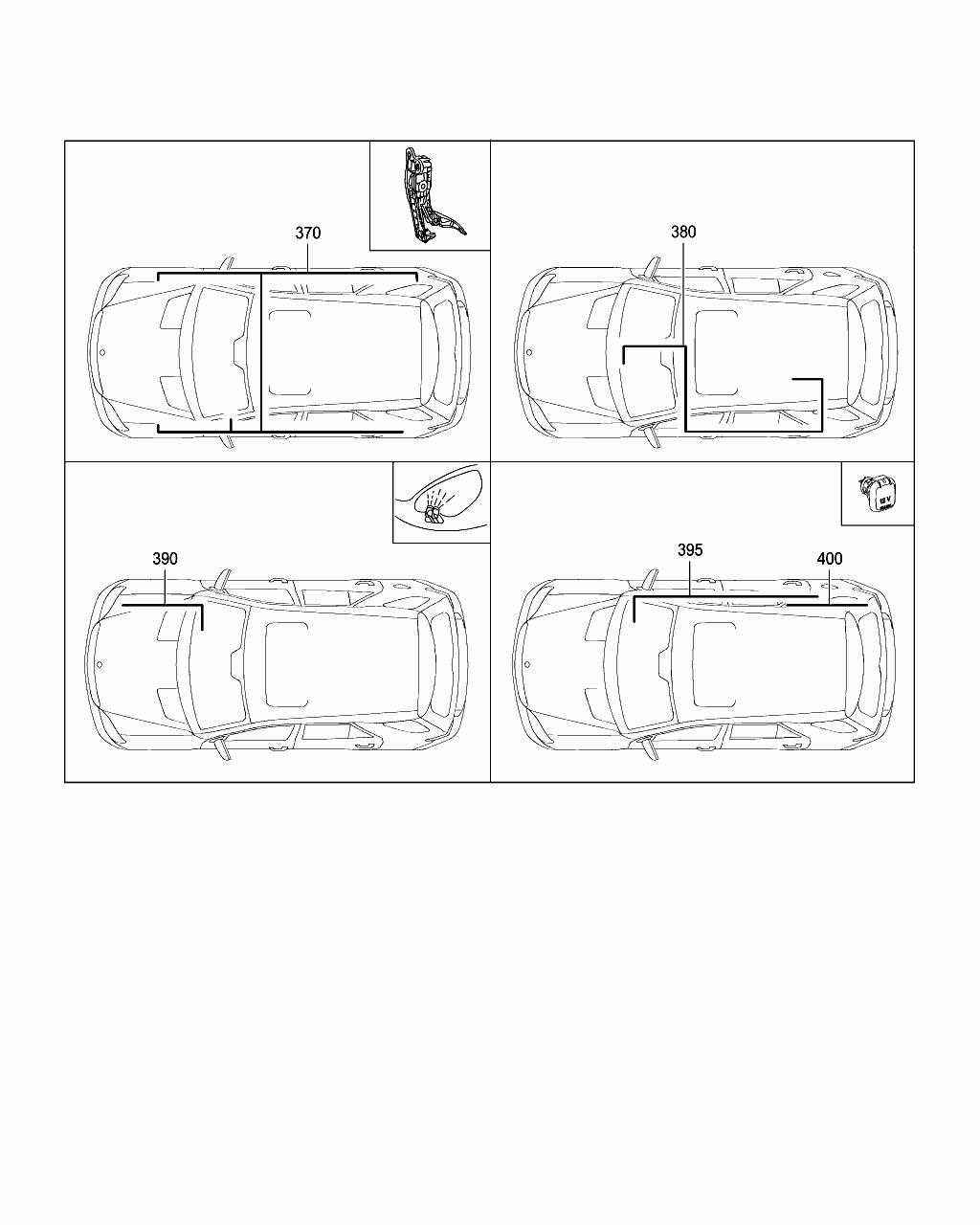 370

380

390

395

400

12 V