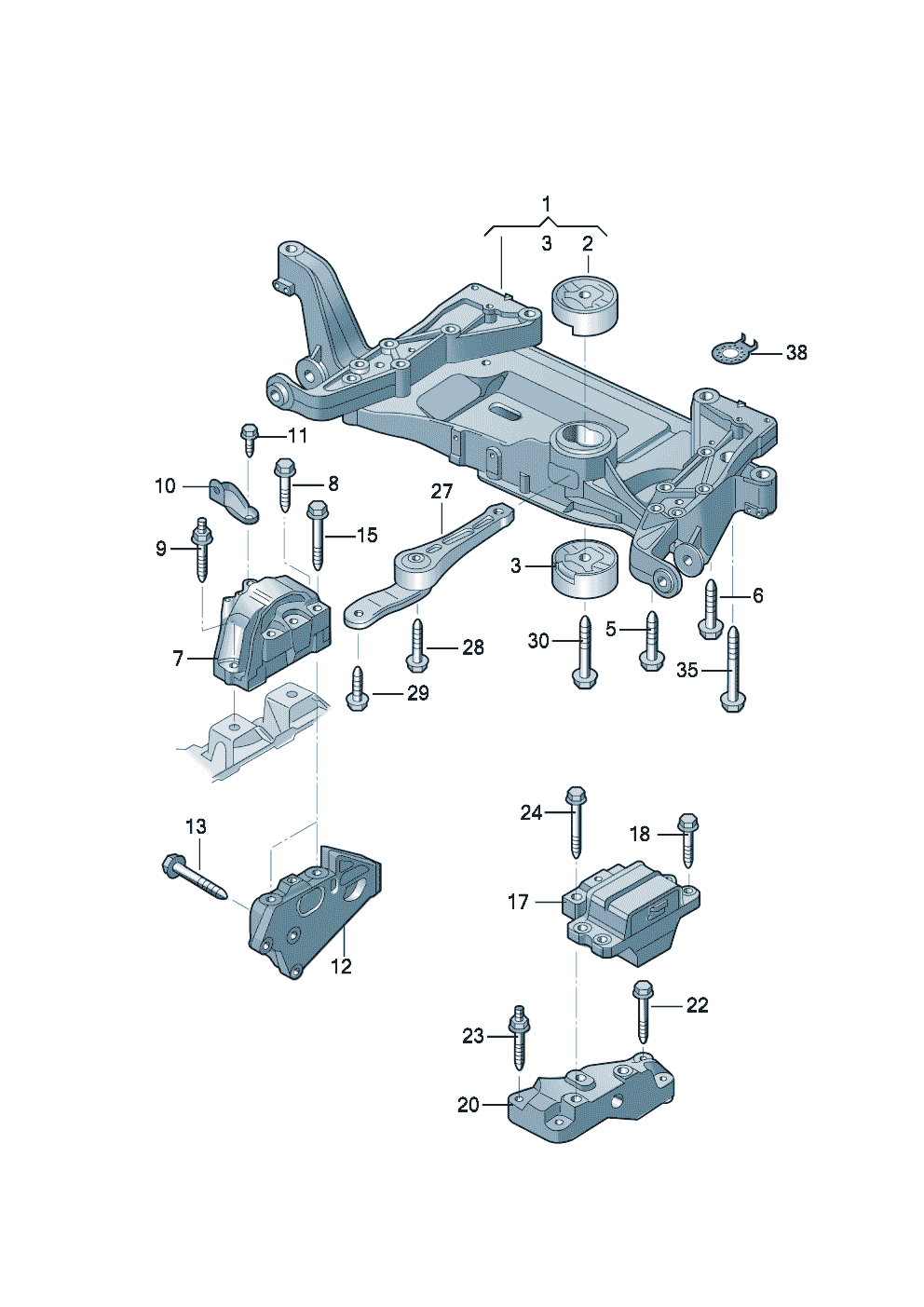 1
3
2
38
11
10
8
27
9
15
3
6
7
28
30
5
35
29
13
24
18
17
12
22
23
20