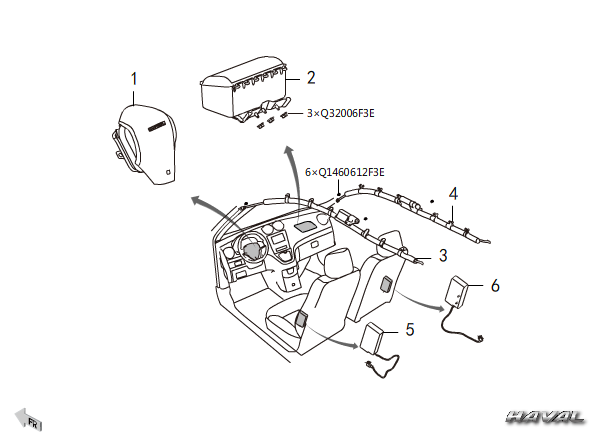 1
2
3×Q32006F3E
6×Q1460612F3E
4
3
6
5
FR
HAVAL