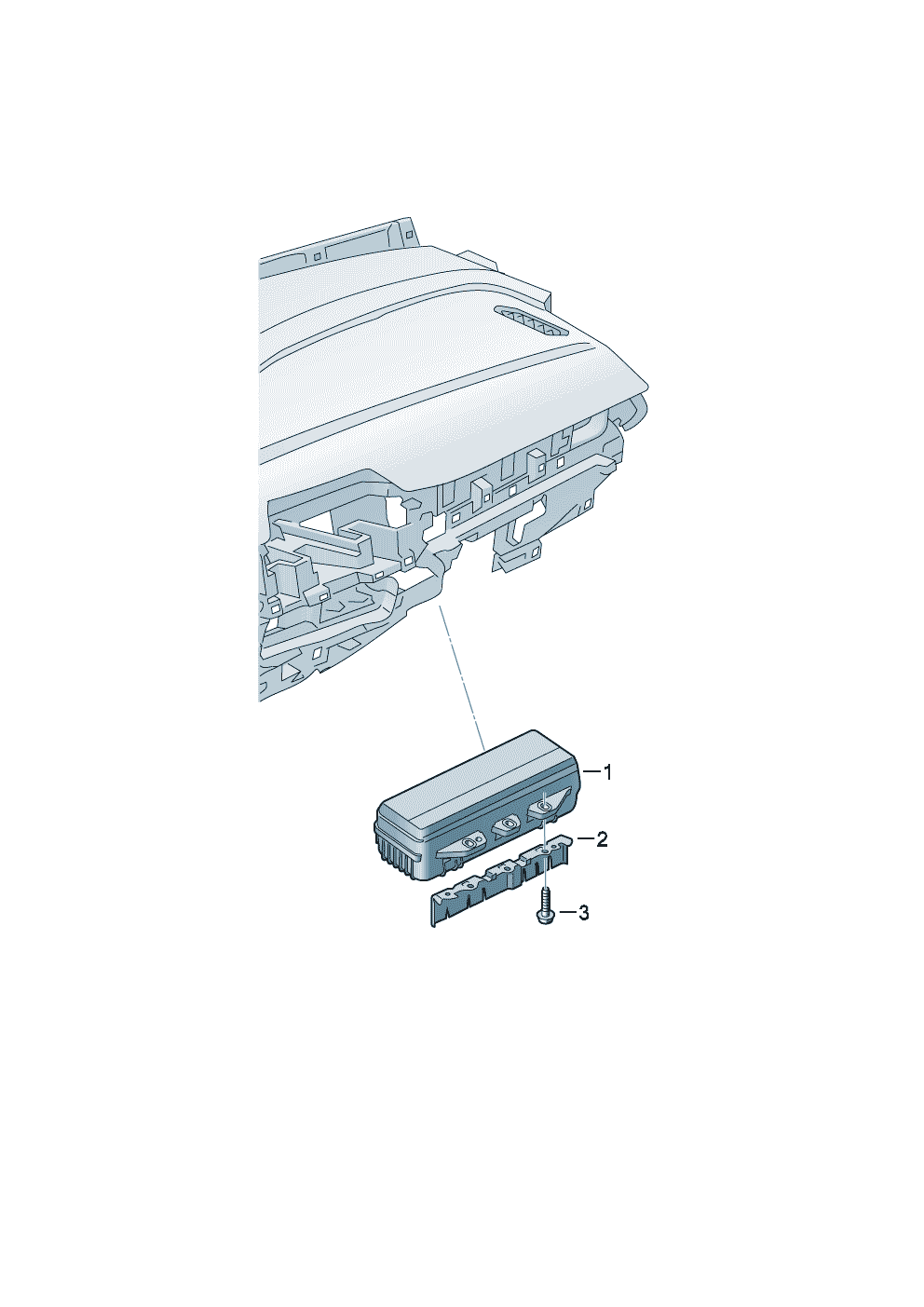 1
2
3