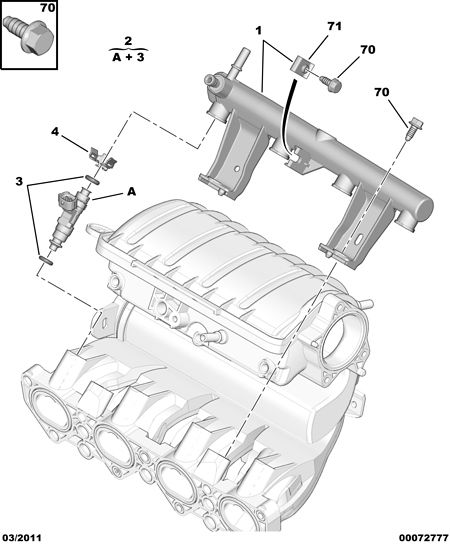 70

2
A + 3

1

71

70

70

4

3

A

03/2011

00072777