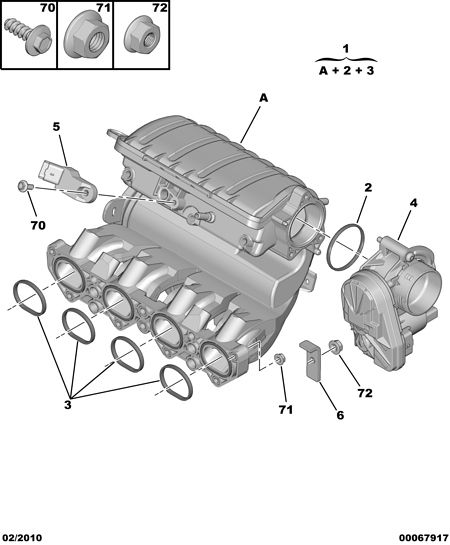 70
71
72

1
A + 2 + 3

A
5
2
4
70
3
71
6
72

02/2010
00067917