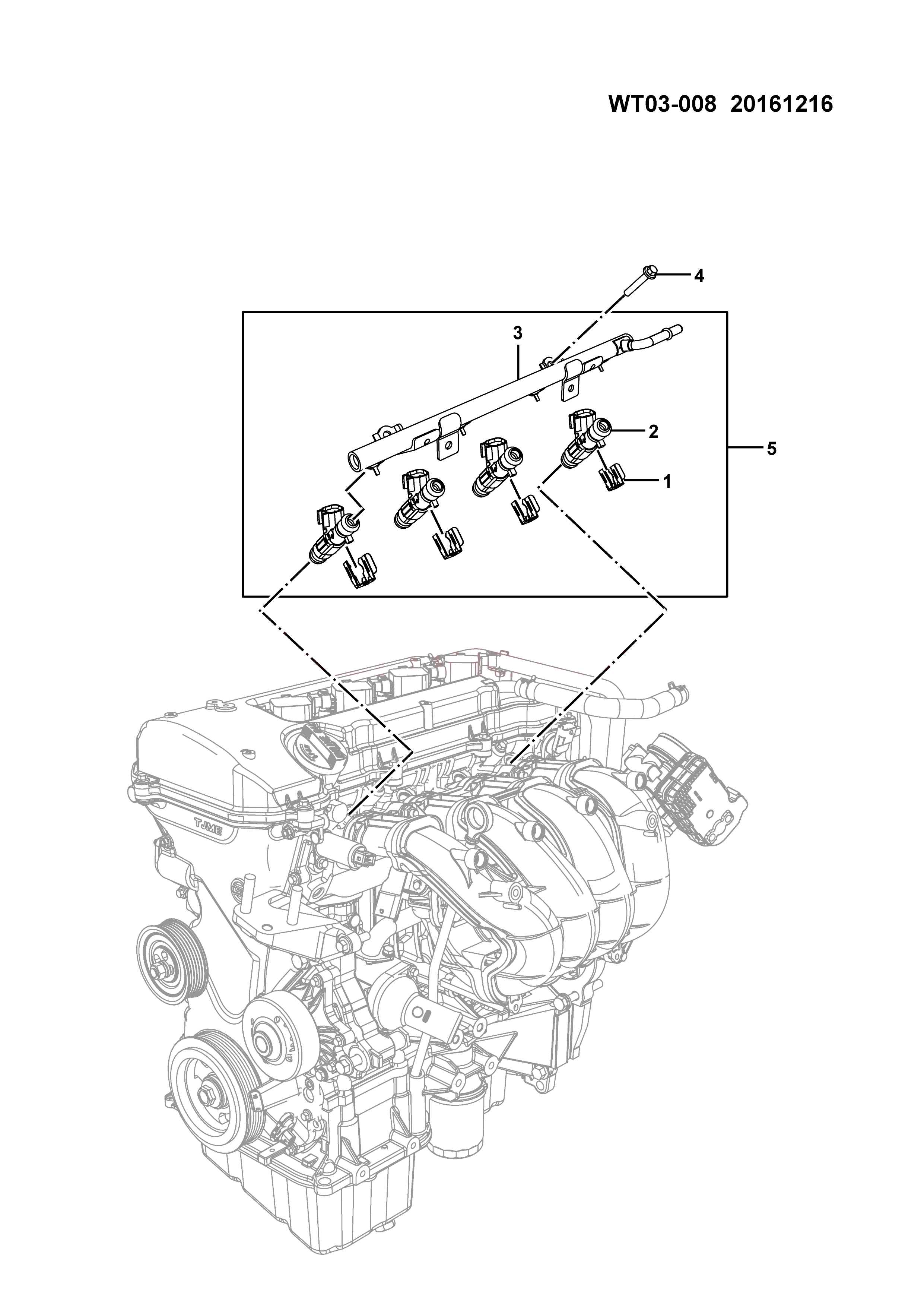 WT03-008 20161216

4

3

2

5

1

TJME