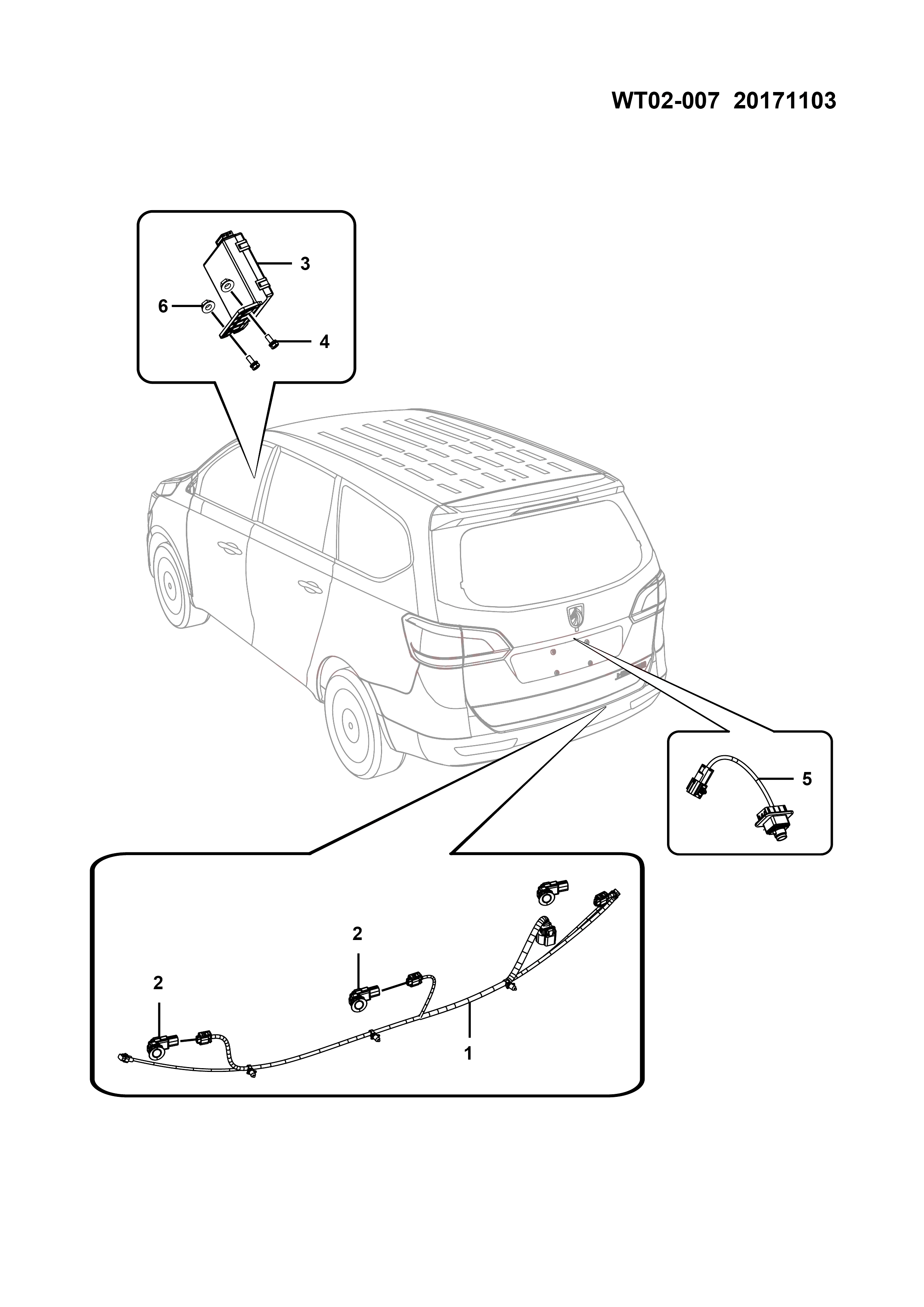 WT02-007 20171103

3
6
4
5
2
2
1