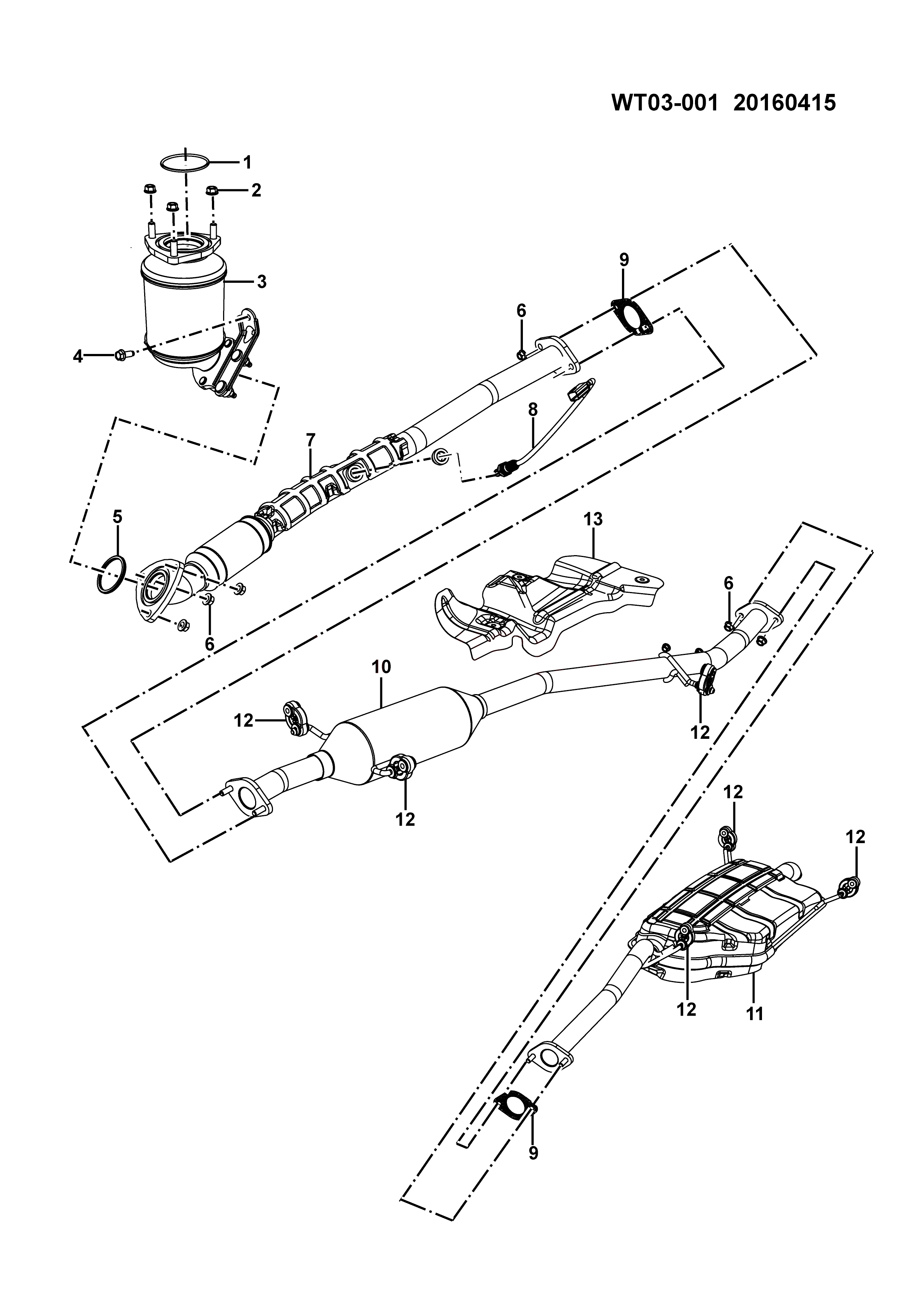 WT03-001 20160415

1
2
3
4
9
6
8
7
5
6
13
6
10
12
12
12
12
12
12
11
9