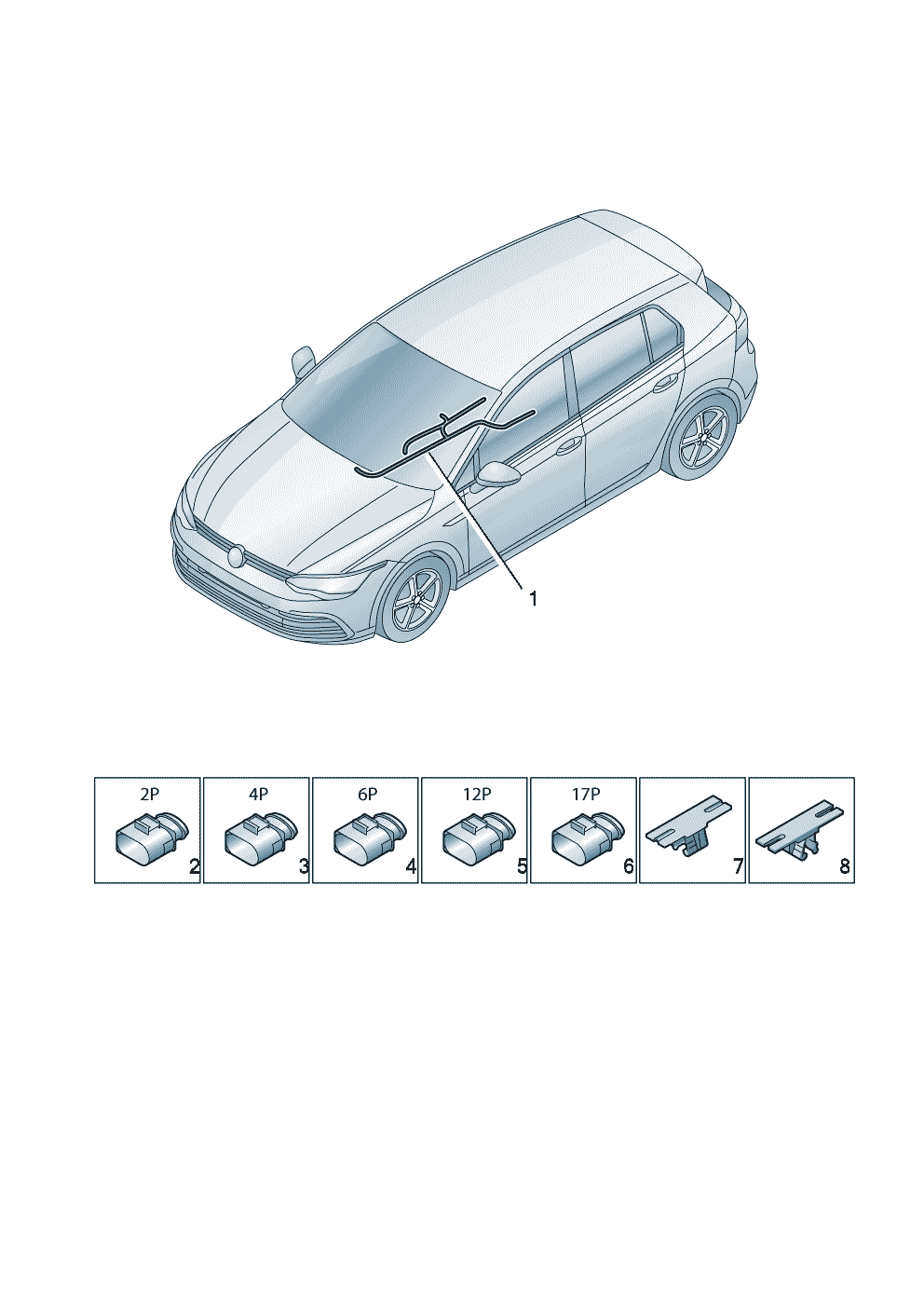 1

2P 2

4P 3

6P 4

12P 5

17P 6

7

8