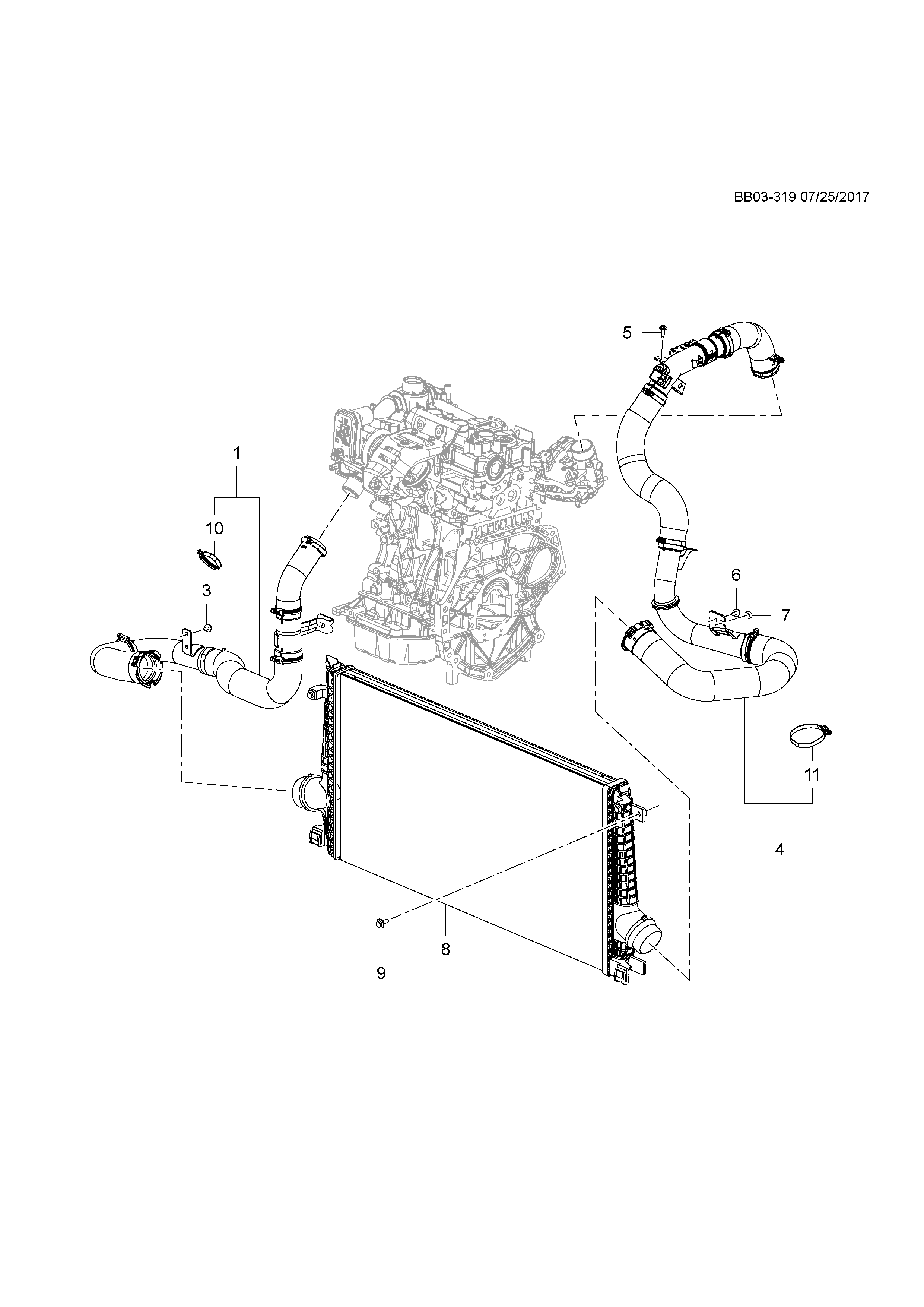 BB03-319 07/25/2017

5

1

10

3

6

7

11

4

8

9