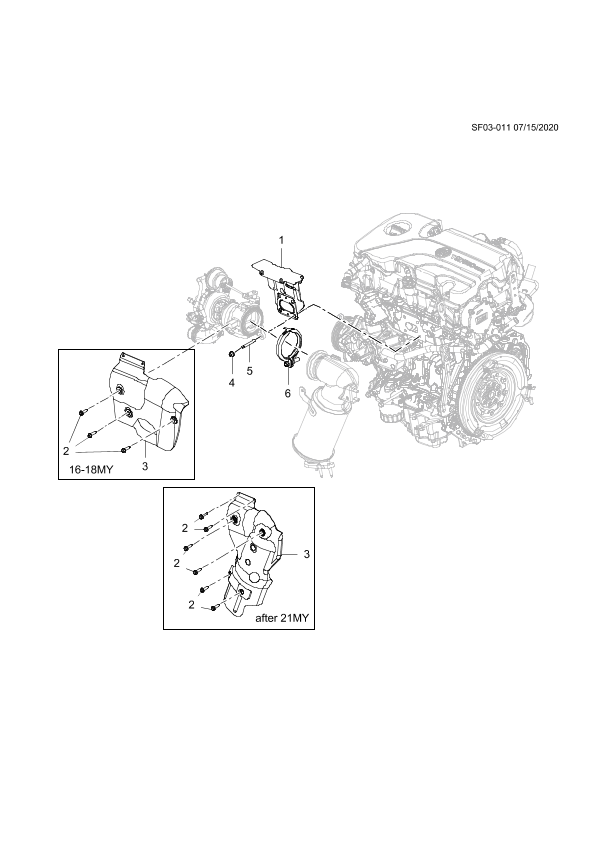 SF03-011 07/15/2020

1

4

5

6

2

3

16-18MY

2

2

2

3

after 21MY