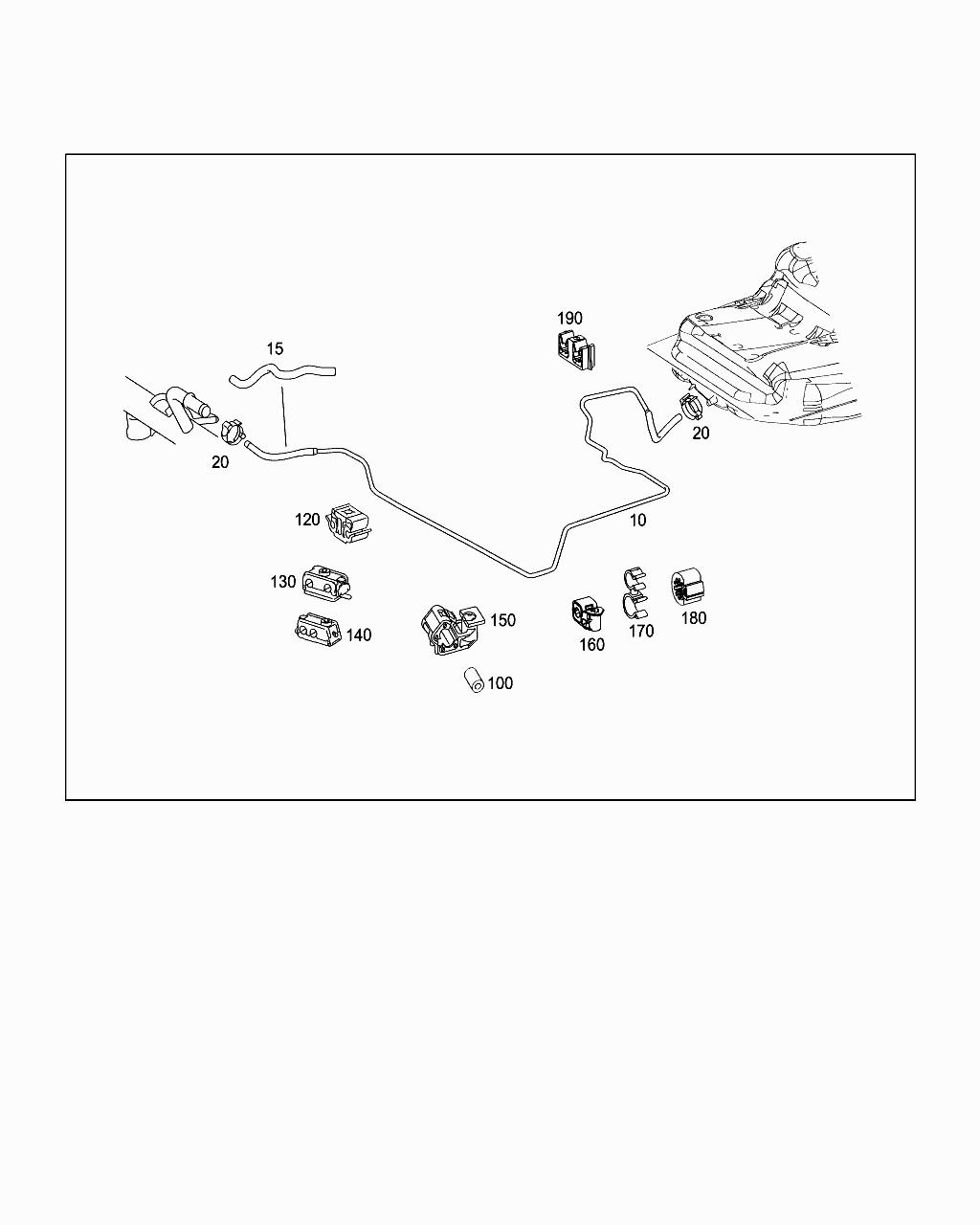 190
15
20
20
10
120
130
140
150
160
170
180
100